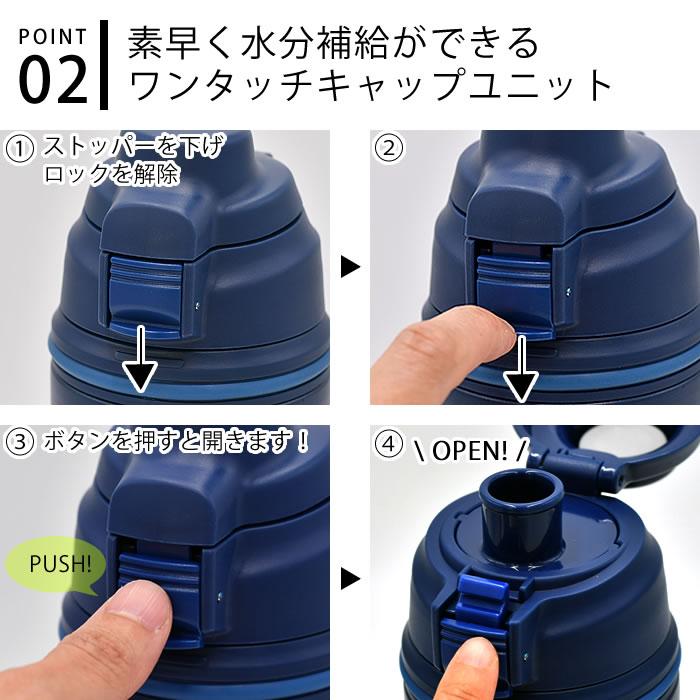 POINT 02

素早く水分補給ができる
ワンタッチキャップユニット

① ストッパーを下げ
ロックを解除

②

③ ボタンを押すと開きます！

PUSH!

④ \ OPEN! /