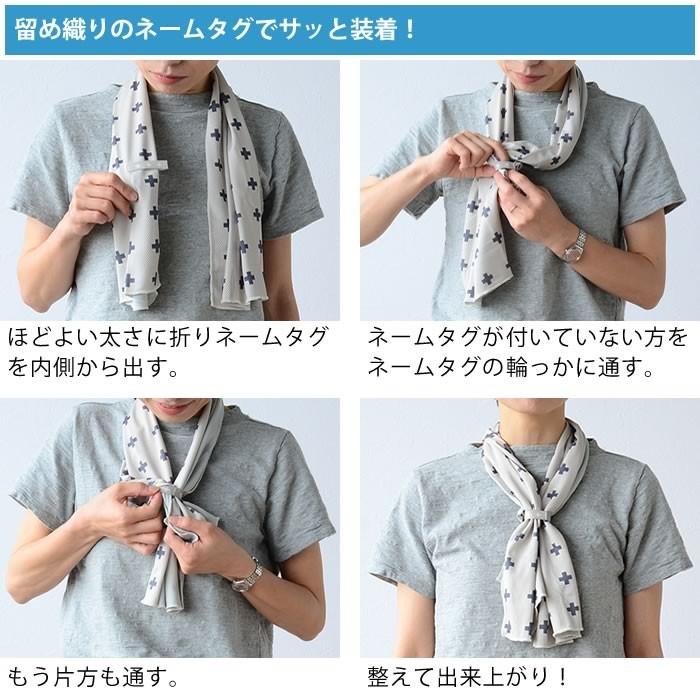 留め織りのネームタグでサッと装着！

ほどよい太さに折りネームタグを内側から出す。

ネームタグが付いていない方をネームタグの輪っかに通す。

もう片方も通す。

整えて出来上がり！