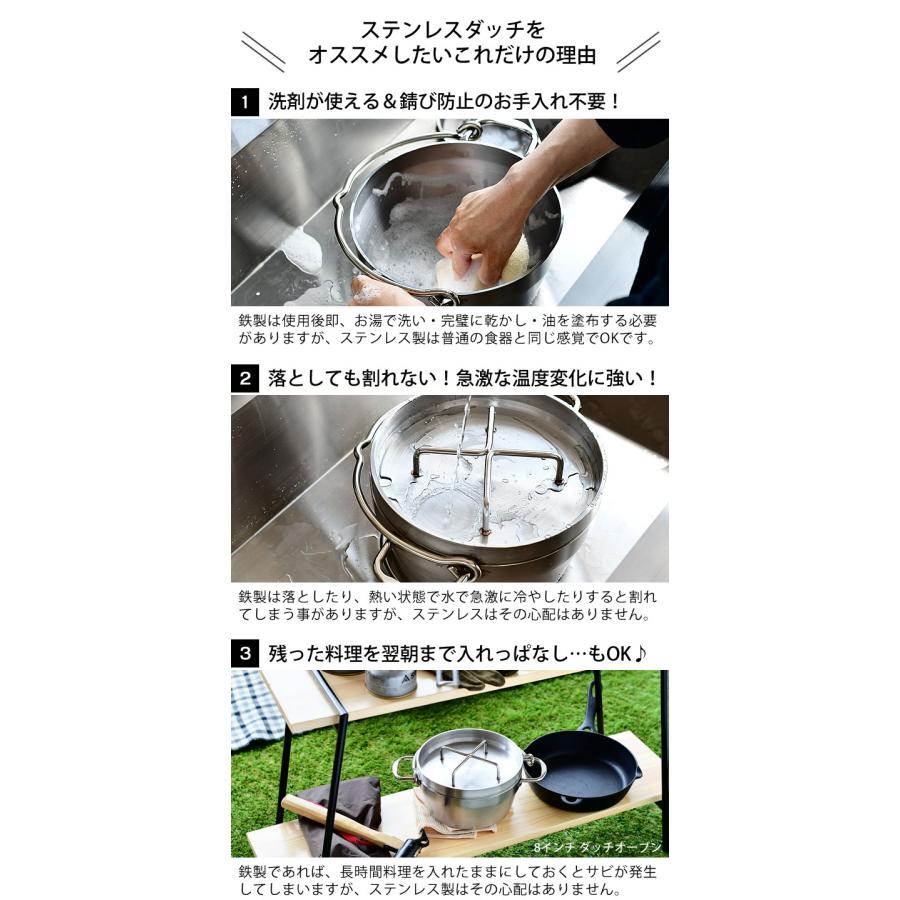 ステンレスダッチを
オススメしたいこれだけの理由

1 洗剤が使える＆錆び防止のお手入れ不要！

鉄製は使用後即、お湯で洗い・完璧に乾かし・油を塗布する必要がありますが、ステンレス製は普通の食器と同じ感覚でOKです。

2 落としても割れない！急激な温度変化に強い！

鉄製は落としたり、熱い状態で水で急激に冷やしたりすると割れてしまう事がありますが、ステンレスはその心配はありません。

3 残った料理を翌朝まで入れっぱなし…もOK♪

8インチ ダッチオーブン

鉄製であれば、長時間料理を入れたままにしておくとサビが発生してしまいますが、ステンレス製はその心配はありません。