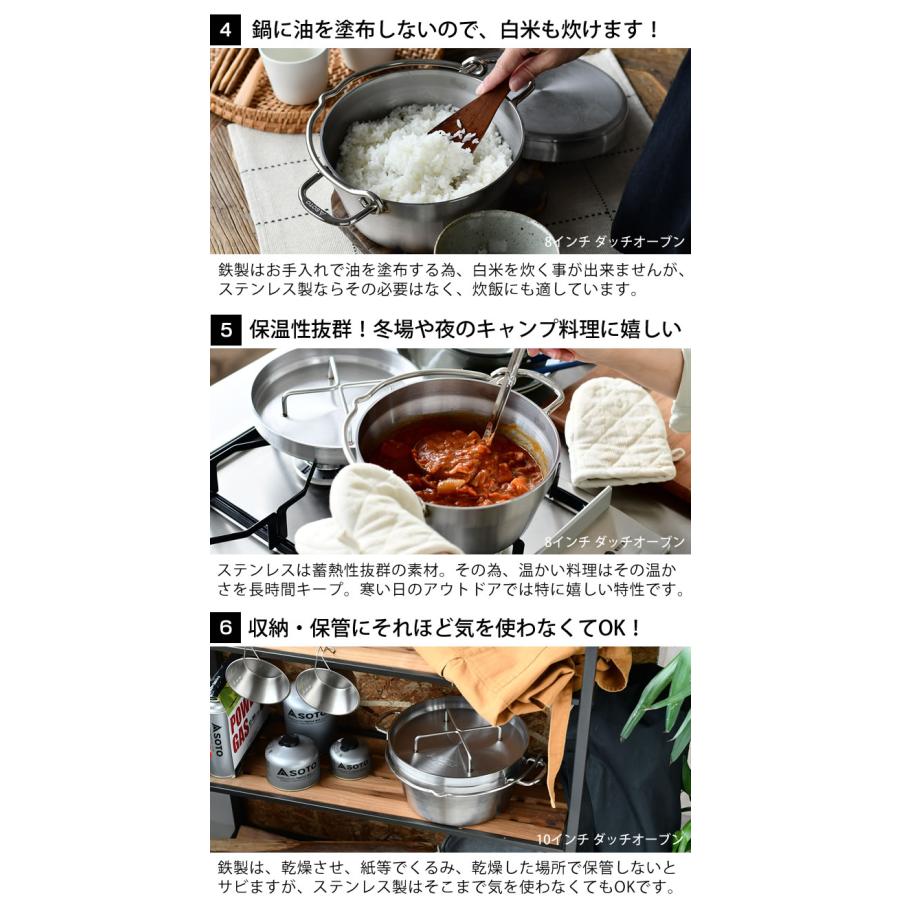 4 鍋に油を塗布しないので、白米も炊けます！

8インチ ダッチオーブン

鉄製はお手入れで油を塗布する為、白米を炊く事が出来ませんが、ステンレス製ならその必要はなく、炊飯にも適しています。

5 保温性抜群！冬場や夜のキャンプ料理に嬉しい

8インチ ダッチオーブン

ステンレスは蓄熱性抜群の素材。その為、温かい料理はその温かさを長時間キープ。寒い日のアウトドアでは特に嬉しい特性です。

6 収納・保管にそれほど気を使わなくてOK！

SOTO POWER GAS

SOTO

SOTO

SOTO

10インチ ダッチオーブン

鉄製は、乾燥させ、紙等でくるみ、乾燥した場所で保管しないとサビますが、ステンレス製はそこまで気を使わなくてもOKです。