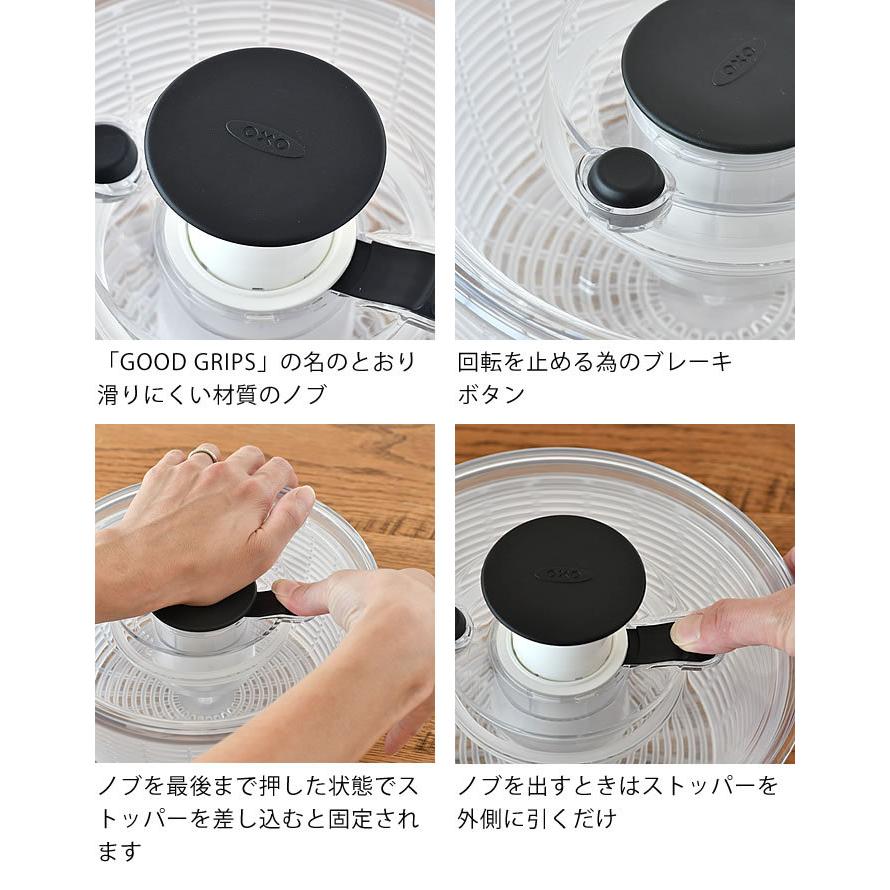 OXO

OXO

「GOOD GRIPS」の名のとおり滑りにくい材質のノブ

回転を止める為のブレーキボタン

OXO

ノブを最後まで押した状態でストッパーを差し込むと固定されます

ノブを出すときはストッパーを外側に引くだけ