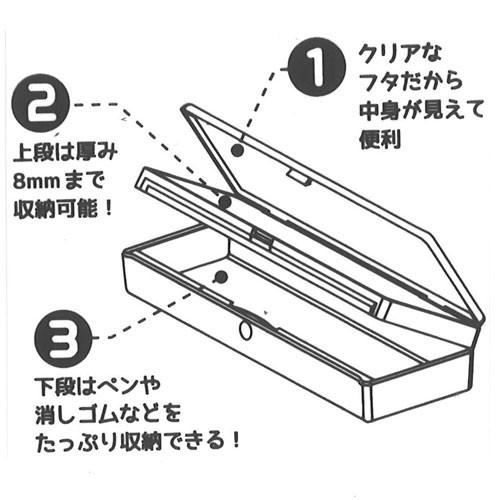 1
クリアなフタだから中身が見えて便利

2
上段は厚み8mmまで収納可能！

3
下段はペンや消しゴムなどをたっぷり収納できる！