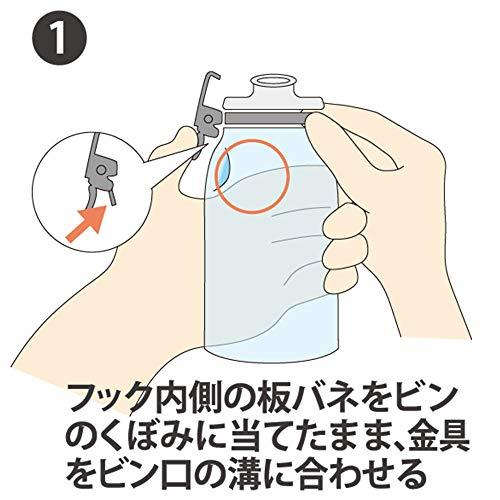 1

フック内側の板バネをビンのくぼみに当てたまま、金具をビン口の溝に合わせる