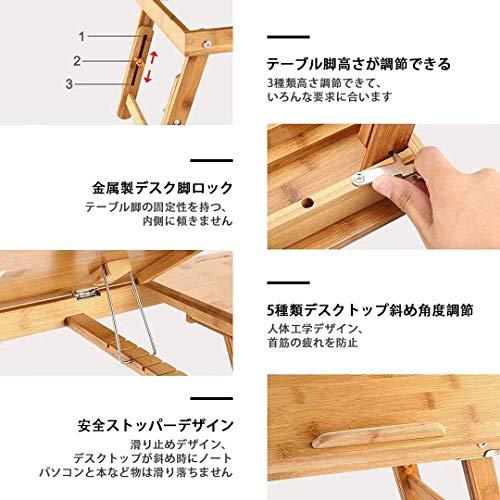 1
2
3

テーブル脚高さが調節できる
3種類高さ調節できて、
いろんな要求に合います

金属製デスク脚ロック
テーブル脚の固定性を持つ、
内側に傾きません

5種類デスクトップ斜め角度調節
人体工学デザイン、
首筋の疲れを防止

安全ストッパーデザイン
滑り止めデザイン、
デスクトップが斜め時にノート
パソコンと本など物は滑り落ちません