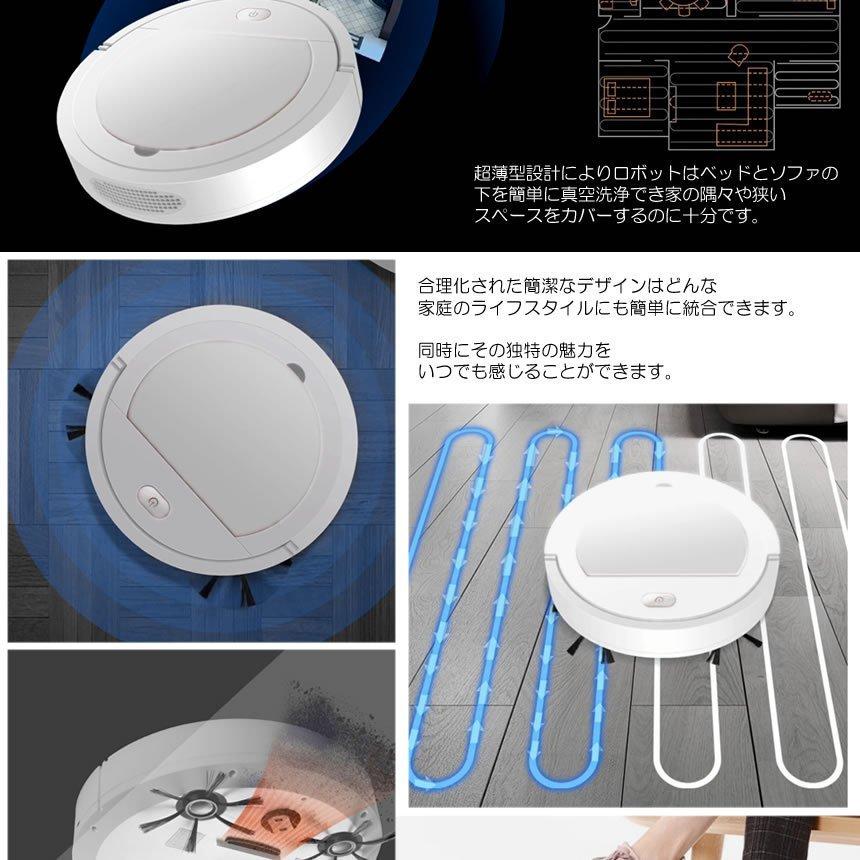 超薄型設計によりロボットはベッドとソファの下を簡単に真空洗浄でき家の隅々や狭いスペースをカバーするのに十分です。

合理化された簡潔なデザインはどんな家庭のライフスタイルにも簡単に統合できます。

同時にその独特の魅力をいつでも感じることができます。