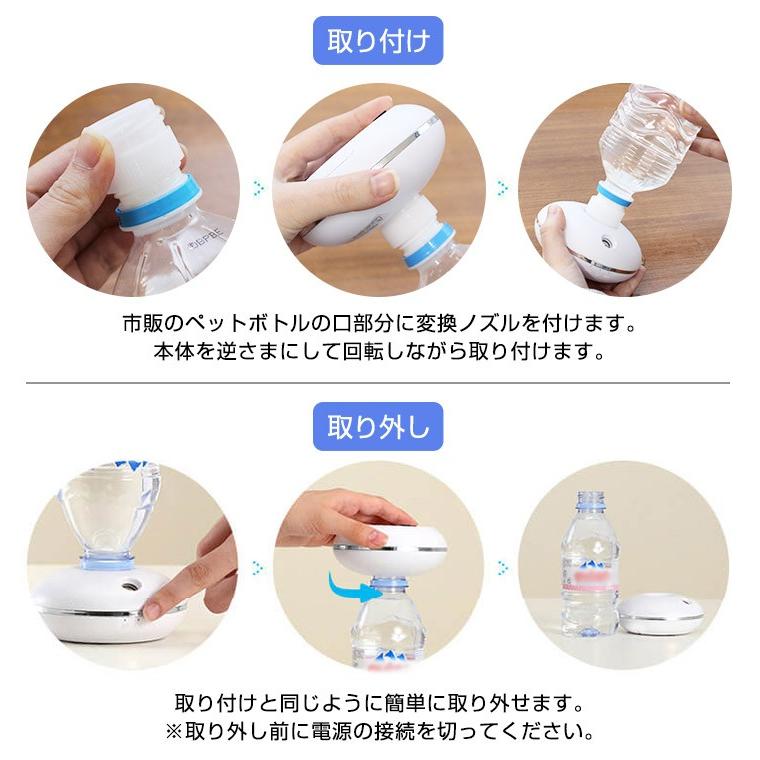 取り付け

市販のペットボトルの口部分に変換ノズルを付けます。
本体を逆さまにして回転しながら取り付けます。

取り外し

取り付けと同じように簡単に取り外せます。
※取り外し前に電源の接続を切ってください。