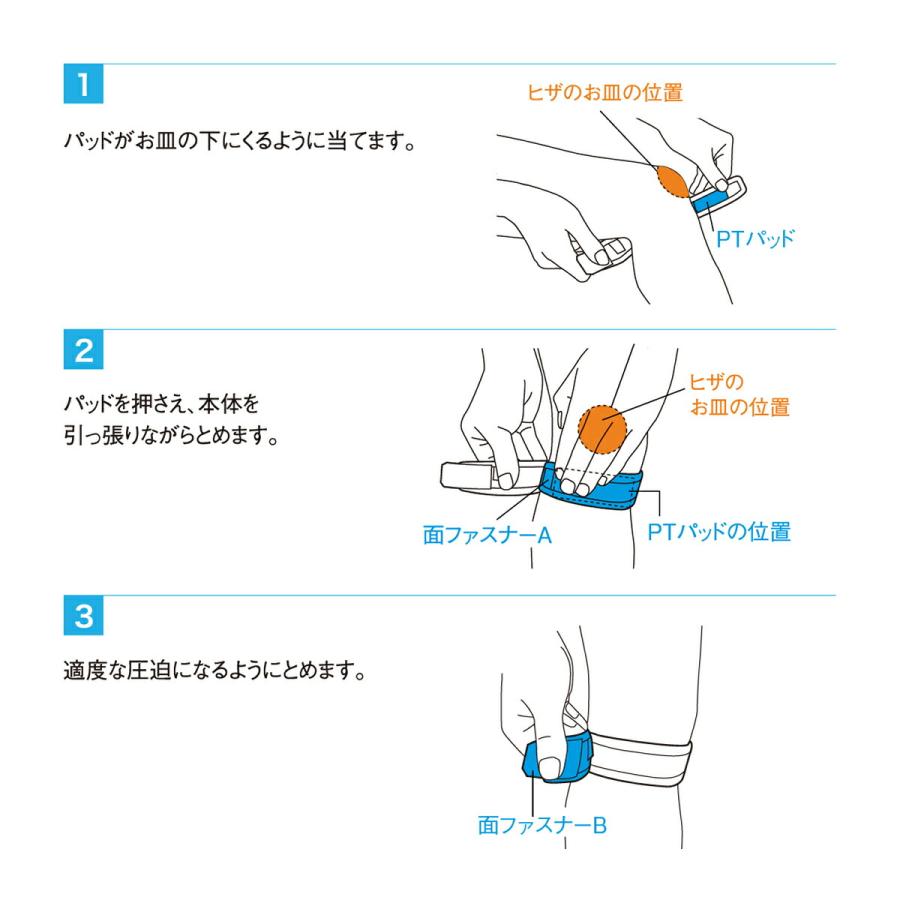 1

パッドがお皿の下にくるように当てます。

ヒザのお皿の位置

PTパッド

2

パッドを押さえ、本体を引っ張りながらとめます。

ヒザのお皿の位置

面ファスナーA

PTパッドの位置

3

適度な圧迫になるようにとめます。

面ファスナーB