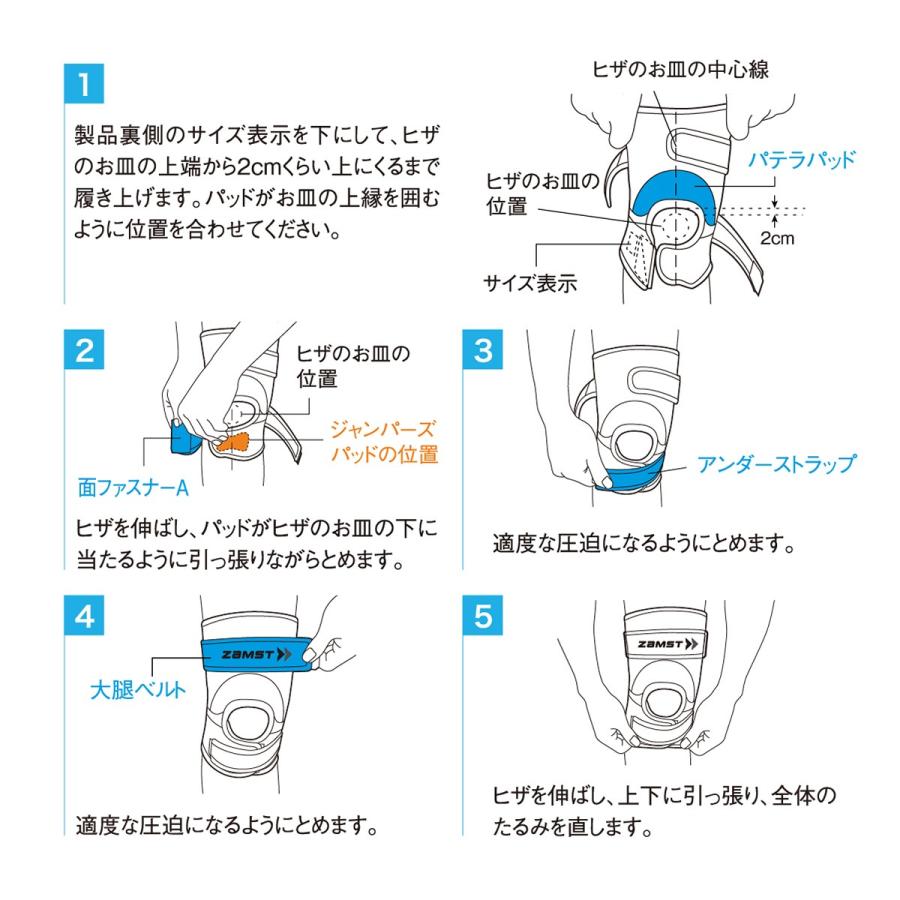 1

製品裏側のサイズ表示を下にして、ヒザのお皿の上端から2cmくらい上にくるまで履き上げます。パッドがお皿の上縁を囲むように位置を合わせてください。

ヒザのお皿の中心線
パテラパッド
ヒザのお皿の位置
2cm
サイズ表示

2

ヒザのお皿の位置
ジャンパーズパッドの位置
面ファスナーA

ヒザを伸ばし、パッドがヒザのお皿の下に当たるように引っ張りながらとめます。

3

アンダーストラップ

適度な圧迫になるようにとめます。

4

ZAMST
大腿ベルト

適度な圧迫になるようにとめます。

5

ZAMST

ヒザを伸ばし、上下に引っ張り、全体のたるみを直します。