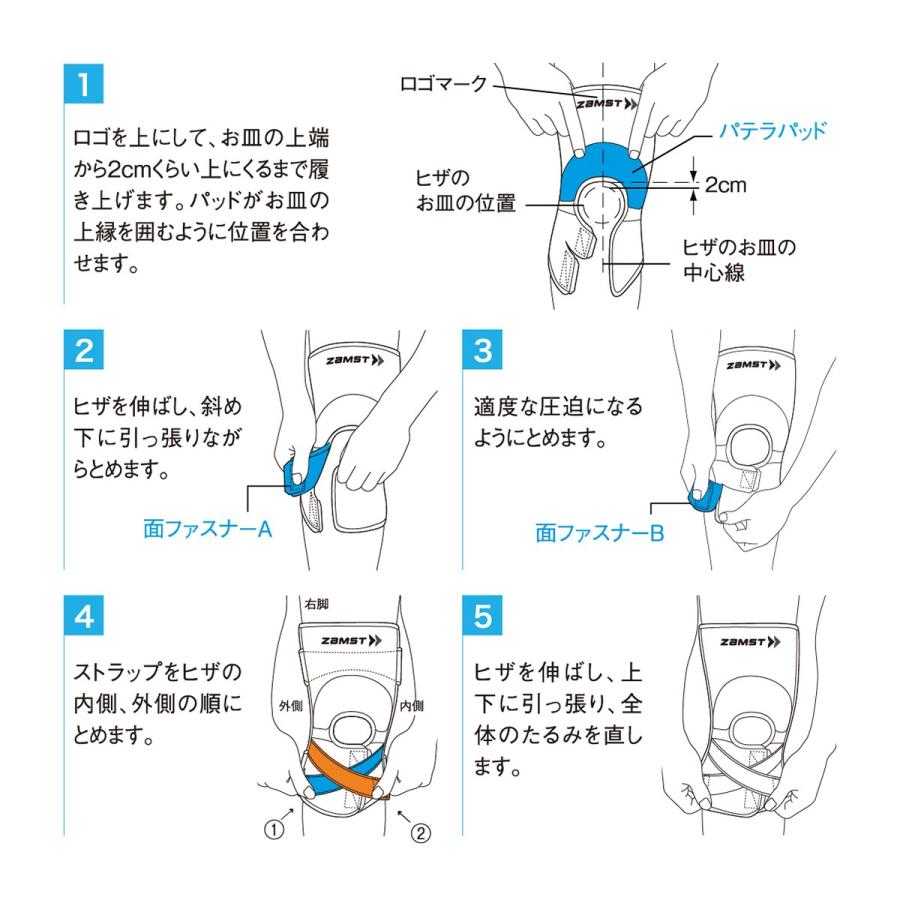 1

ロゴを上にして、お皿の上端から2cmくらい上にくるまで履き上げます。パッドがお皿の上縁を囲むように位置を合わせます。

ロゴマーク

ZAMST

パテラパッド

ヒザのお皿の位置

2cm

ヒザのお皿の中心線

2

ヒザを伸ばし、斜め下に引っ張りながらとめます。

ZAMST

面ファスナーA

3

適度な圧迫になるようにとめます。

ZAMST

面ファスナーB

4

ストラップをヒザの内側、外側の順にとめます。

右脚

ZAMST

外側

内側

①

②

5

ヒザを伸ばし、上下に引っ張り、全体のたるみを直します。

ZAMST