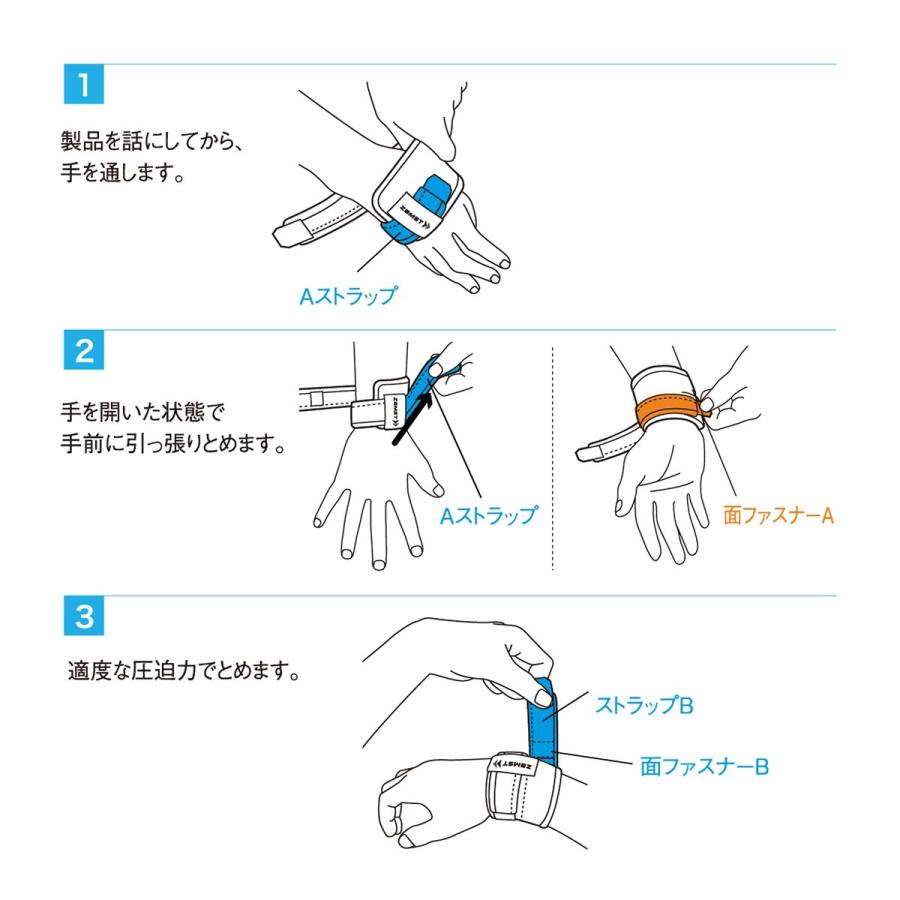 1

製品を話にしてから、手を通します。

ZAMST

Aストラップ

2

手を開いた状態で手前に引っ張りとめます。

ZAMST

Aストラップ

面ファスナーA

3

適度な圧迫力でとめます。

ストラップB

面ファスナーB

ZAMST