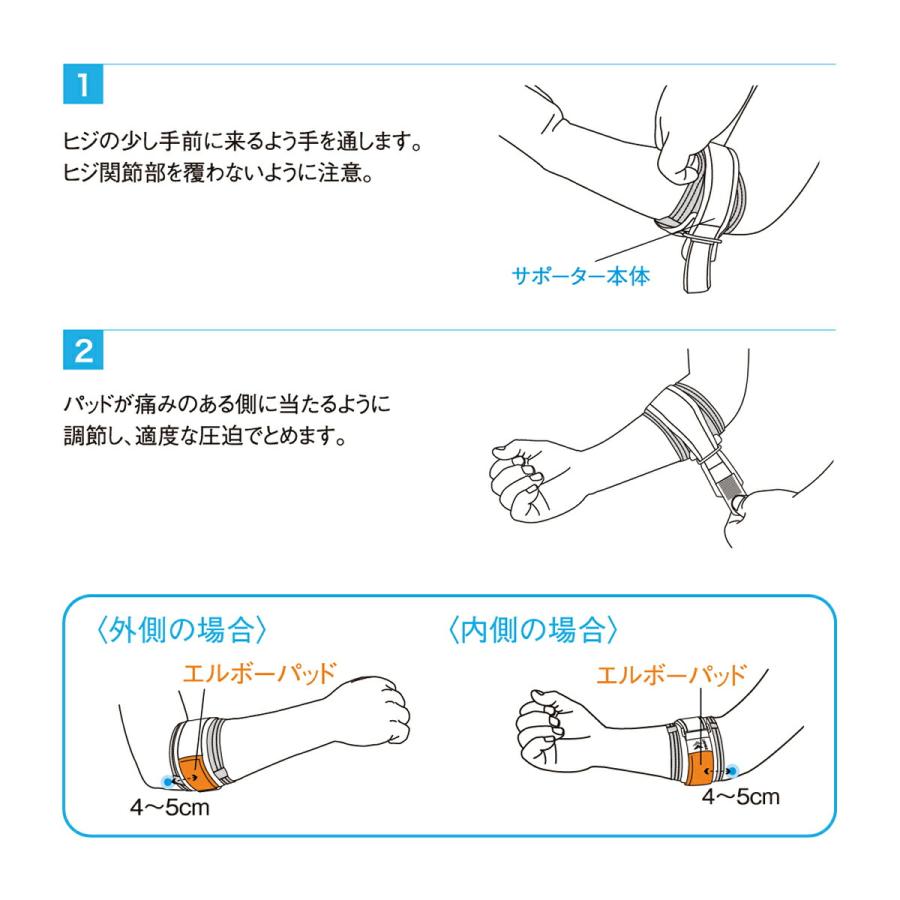 1

ヒジの少し手前に来るよう手を通します。
ヒジ関節部を覆わないように注意。

サポーター本体

2

パッドが痛みのある側に当たるように
調節し、適度な圧迫でとめます。

〈外側の場合〉

エルボーパッド

4〜5cm

〈内側の場合〉

エルボーパッド

4〜5cm