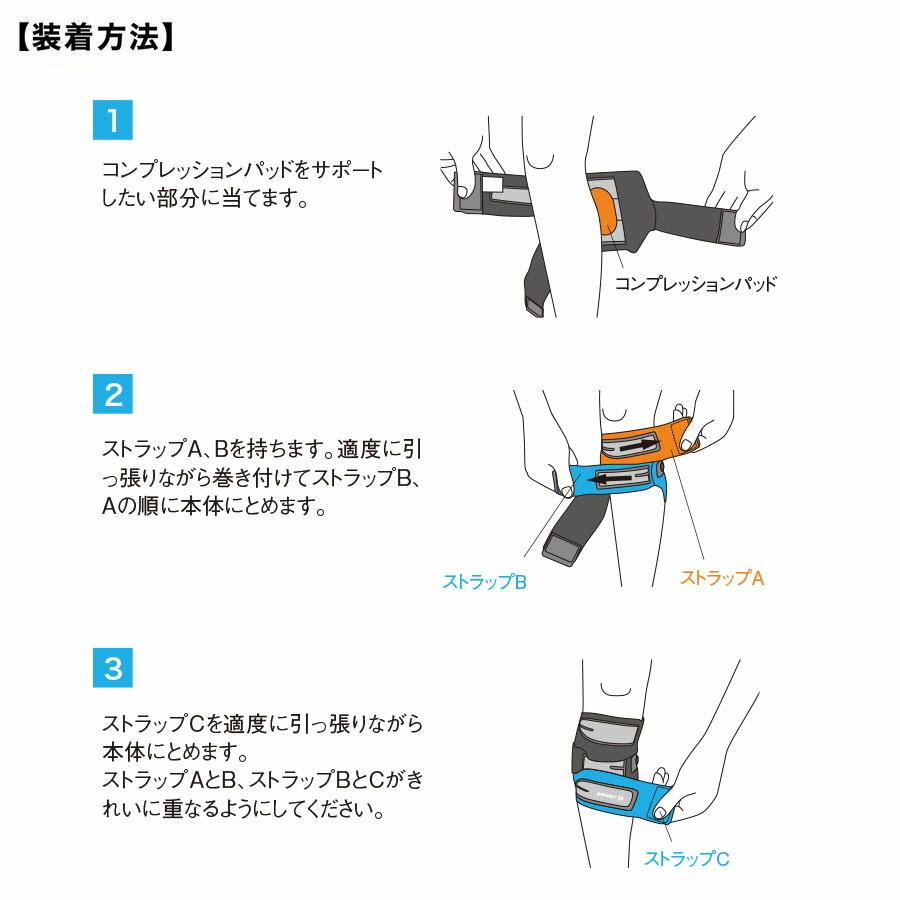 【装着方法】

1

コンプレッションパッドをサポートしたい部分に当てます。

コンプレッションパッド

2

ストラップA、Bを持ちます。適度に引っ張りながら巻き付けてストラップB、Aの順に本体にとめます。

ストラップB

ストラップA

3

ストラップCを適度に引っ張りながら本体にとめます。
ストラップAとB、ストラップBとCがきれいに重なるようにしてください。

ストラップC