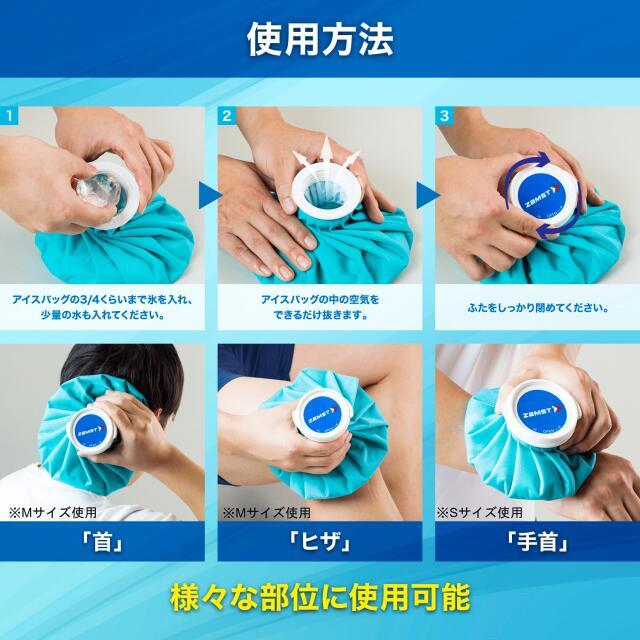 使用方法

1

アイスバッグの3/4くらいまで氷を入れ、少量の水も入れてください。

2

アイスバッグの中の空気をできるだけ抜きます。

3

ZAMST

ふたをしっかり閉めてください。

ZAMST

※Mサイズ使用

「首」

ZAMST

※Mサイズ使用

「ヒザ」

ZAMST

※Sサイズ使用

「手首」

様々な部位に使用可能