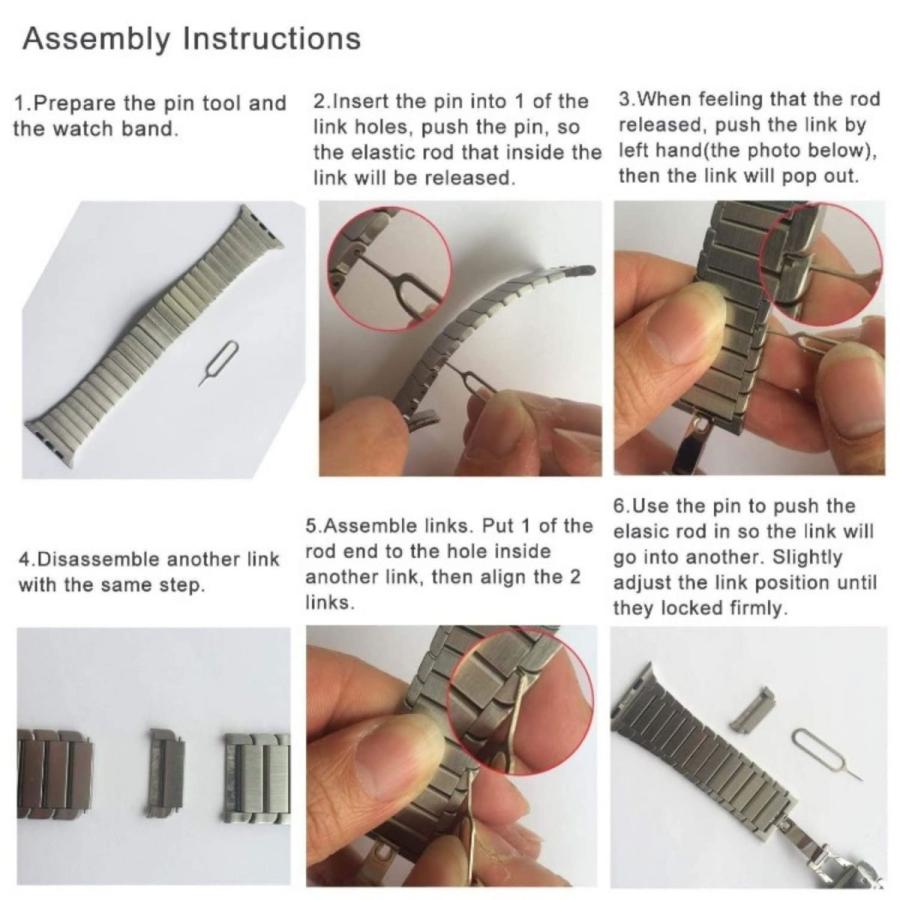 Assembly Instructions

1.Prepare the pin tool and the watch band.

2.Insert the pin into 1 of the link holes, push the pin, so the elastic rod that inside the link will be released.

3.When feeling that the rod released, push the link by left hand(the photo below), then the link will pop out.

4.Disassemble another link with the same step.

5.Assemble links. Put 1 of the rod end to the hole inside another link, then align the 2 links.

6.Use the pin to push the elasic rod in so the link will go into another. Slightly adjust the link position until they locked firmly.