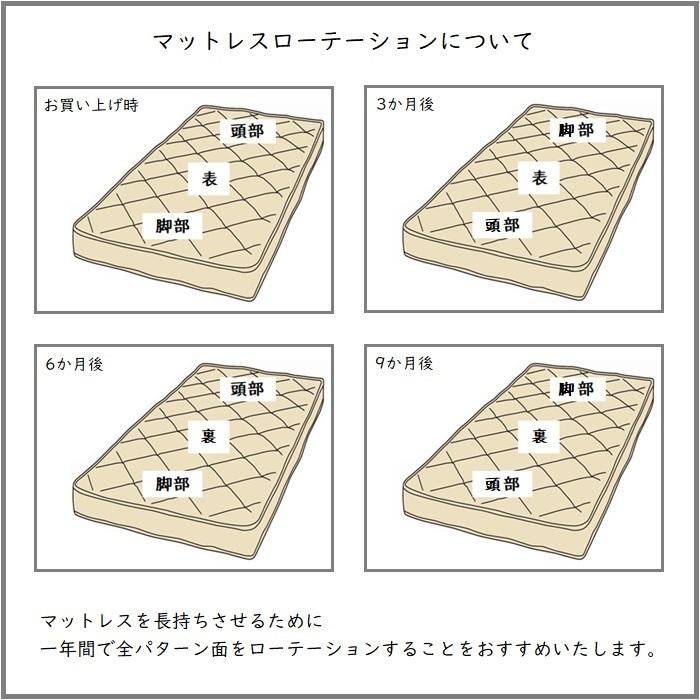 マットレスローテーションについて

お買い上げ時

頭部

表

脚部

3か月後

脚部

表

頭部

6か月後

頭部

裏

脚部

9か月後

脚部

裏

頭部

マットレスを長持ちさせるために
一年間で全パターン面をローテーションすることをおすすめいたします。