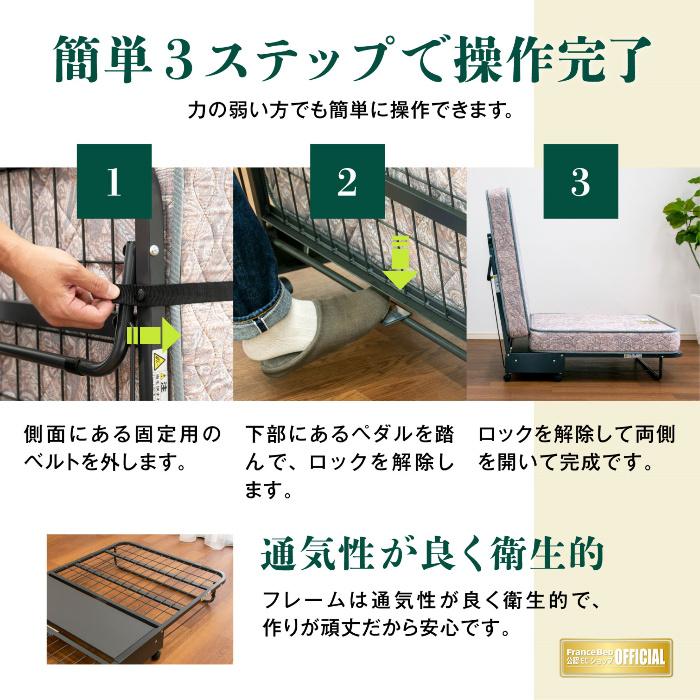 簡単３ステップで操作完了

力の弱い方でも簡単に操作できます。

1

2

3

側面にある固定用のベルトを外します。

下部にあるペダルを踏んで、ロックを解除します。

ロックを解除して両側を開いて完成です。

通気性が良く衛生的

フレームは通気性が良く衛生的で、作りが頑丈だから安心です。

FranceBed 公認ECショップ OFFICIAL