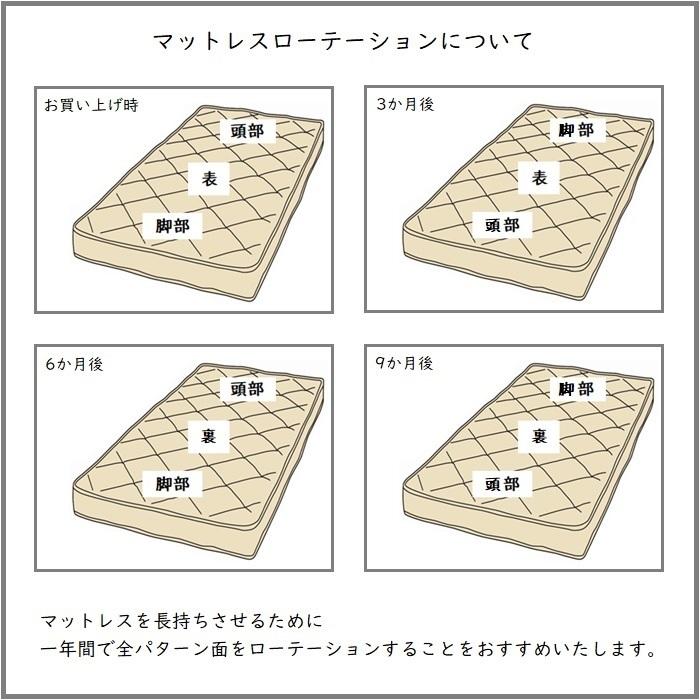 マットレスローテーションについて

お買い上げ時

頭部

表

脚部

3か月後

脚部

表

頭部

6か月後

頭部

裏

脚部

9か月後

脚部

裏

頭部

マットレスを長持ちさせるために
一年間で全パターン面をローテーションすることをおすすめいたします。