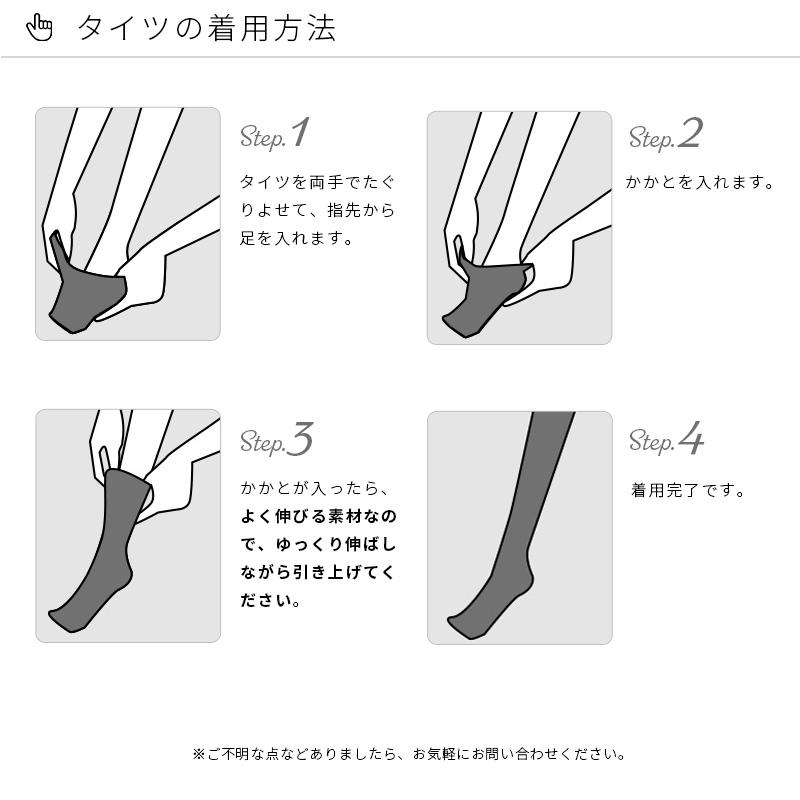 タイツの着用方法

Step.1

タイツを両手でたぐりよせて、指先から足を入れます。

Step.2

かかとを入れます。

Step.3

かかとが入ったら、よく伸びる素材なので、ゆっくり伸ばしながら引き上げてください。

Step.4

着用完了です。

※ご不明な点などありましたら、お気軽にお問い合わせください。