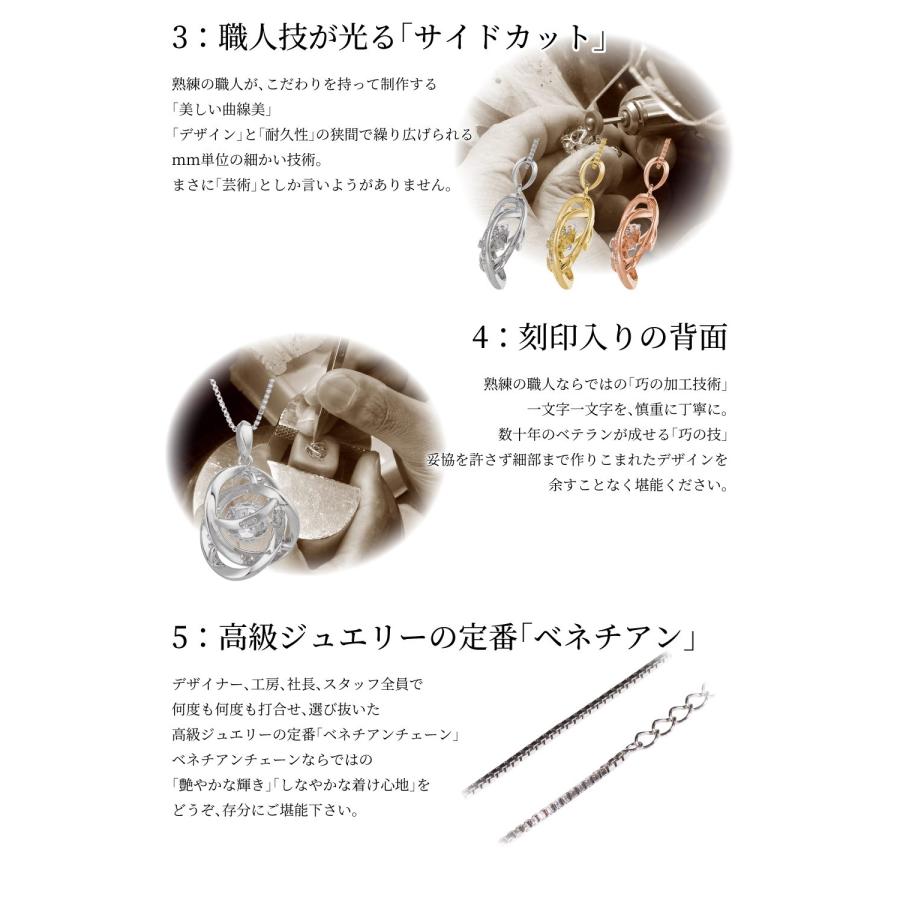 3：職人技が光る「サイドカット」

熟練の職人が、こだわりを持って制作する
「美しい曲線美」
「デザイン」と「耐久性」の狭間で繰り広げられる
mm単位の細かい技術。
まさに「芸術」としか言いようがありません。

4：刻印入りの背面

熟練の職人ならではの「巧の加工技術」
一文字一文字を、慎重に丁寧に。
数十年のベテランが成せる「巧の技」
妥協を許さず細部まで作りこまれたデザインを
余すことなく堪能ください。

5：高級ジュエリーの定番「ベネチアン」

デザイナー、工房、社長、スタッフ全員で
何度も何度も打合せ、選び抜いた
高級ジュエリーの定番「ベネチアンチェーン」
ベネチアンチェーンならではの
「艶やかな輝き」「しなやかな着け心地」を
どうぞ、存分にご堪能下さい。