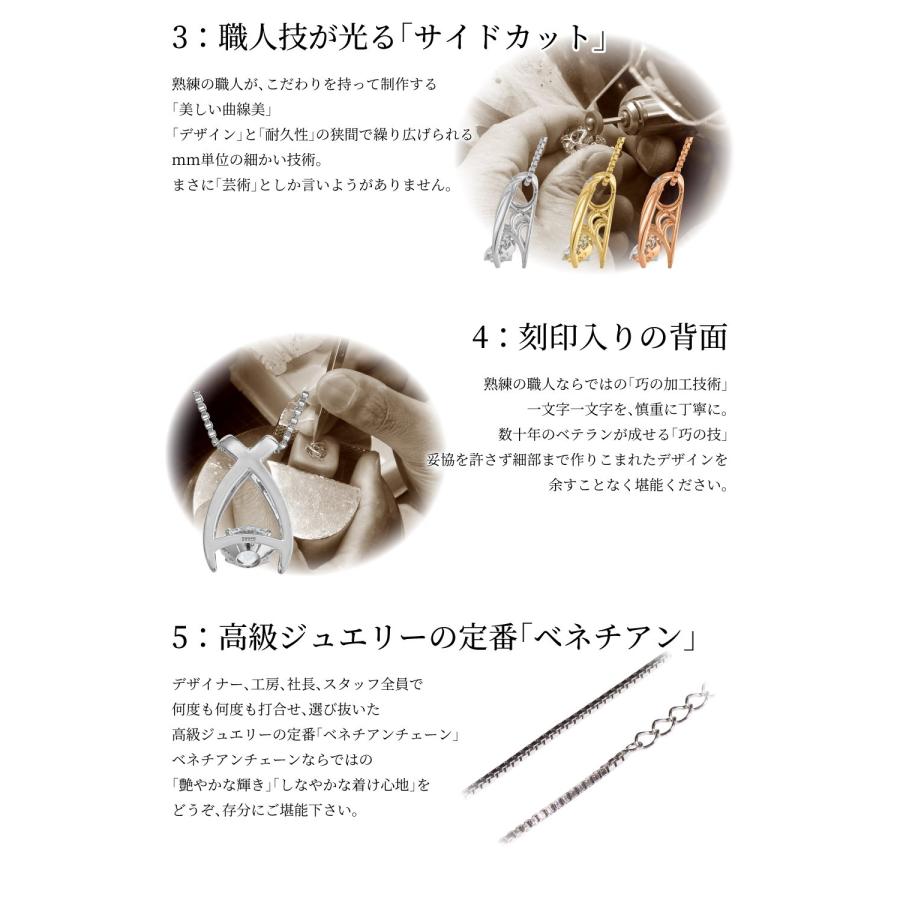 3：職人技が光る「サイドカット」

熟練の職人が、こだわりを持って制作する
「美しい曲線美」
「デザイン」と「耐久性」の狭間で繰り広げられる
mm単位の細かい技術。
まさに「芸術」としか言いようがありません。

4：刻印入りの背面

熟練の職人ならではの「巧の加工技術」
一文字一文字を、慎重に丁寧に。
数十年のベテランが成せる「巧の技」
妥協を許さず細部まで作りこまれたデザインを
余すことなく堪能ください。

5：高級ジュエリーの定番「ベネチアン」

デザイナー、工房、社長、スタッフ全員で
何度も何度も打合せ、選び抜いた
高級ジュエリーの定番「ベネチアンチェーン」
ベネチアンチェーンならではの
「艶やかな輝き」「しなやかな着け心地」を
どうぞ、存分にご堪能下さい。