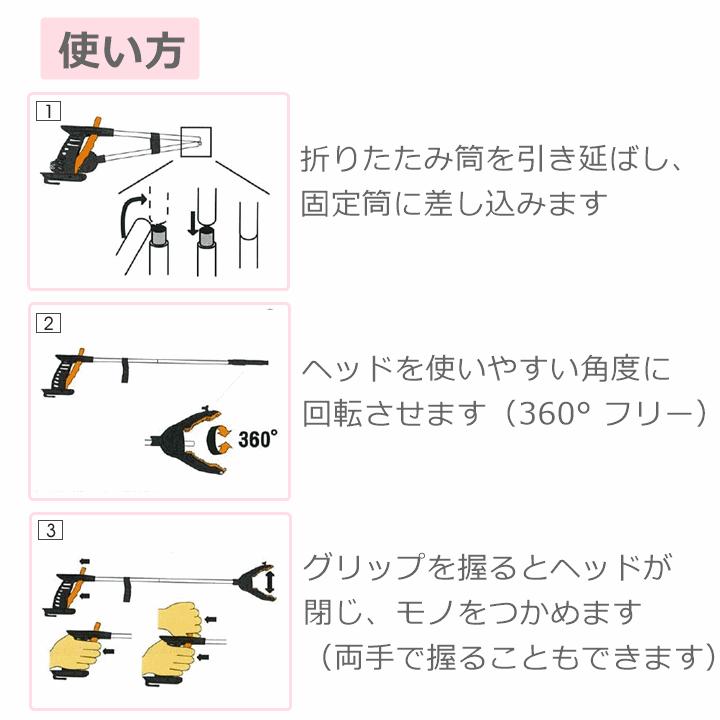 使い方

1

折りたたみ筒を引き延ばし、固定筒に差し込みます

2

360°

ヘッドを使いやすい角度に回転させます（360° フリー）

3

グリップを握るとヘッドが閉じ、モノをつかめます（両手で握ることもできます）