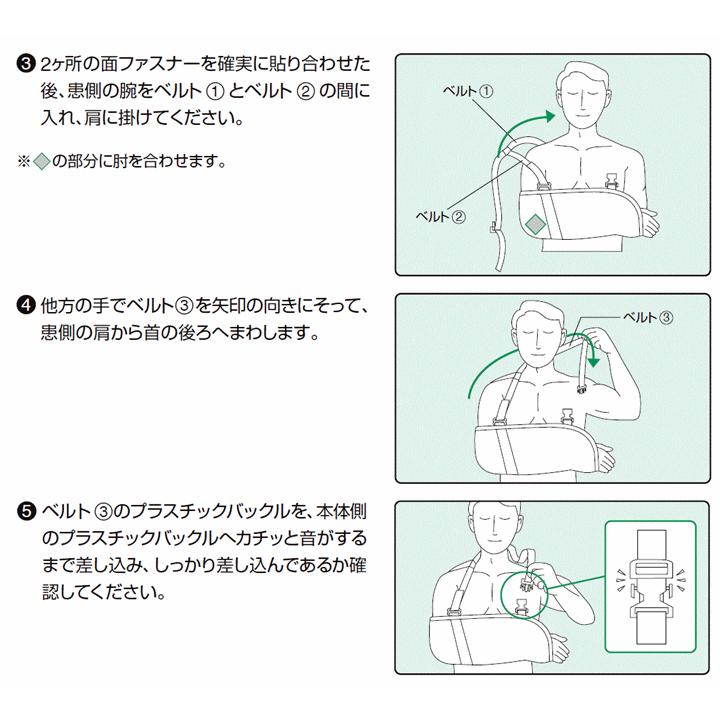 ❸ 2ヶ所の面ファスナーを確実に貼り合わせた後、患側の腕をベルト ① とベルト ② の間に入れ、肩に掛けてください。

※◇の部分に肘を合わせます。

ベルト①

ベルト②

❹ 他方の手でベルト③を矢印の向きにそって、患側の肩から首の後ろへまわします。

ベルト③

❺ ベルト ③のプラスチックバックルを、本体側のプラスチックバックルへカチッと音がするまで差し込み、しっかり差し込んであるか確認してください。