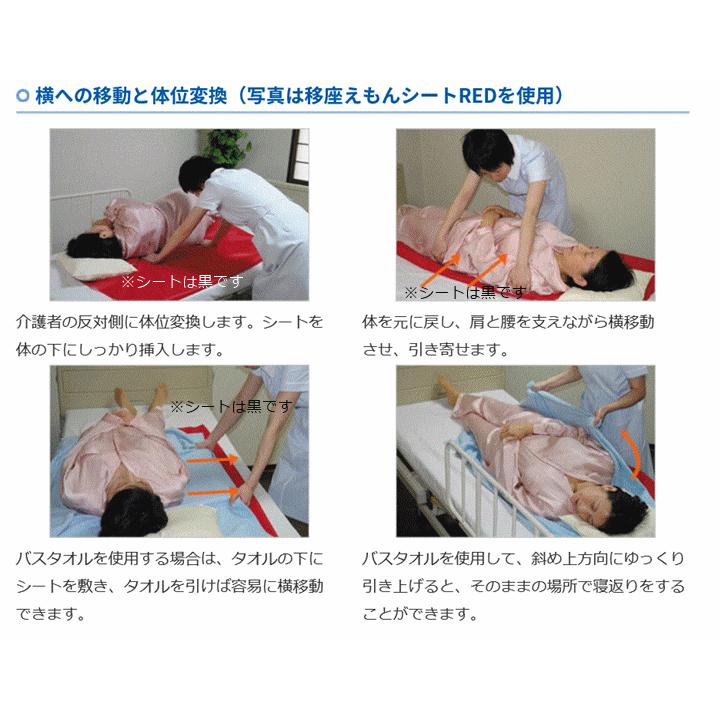 横への移動と体位変換（写真は移座えもんシートREDを使用）

※シートは黒です

介護者の反対側に体位変換します。シートを体の下にしっかり挿入します。

※シートは黒です

体を元に戻し、肩と腰を支えながら横移動させ、引き寄せます。

※シートは黒です

バスタオルを使用する場合は、タオルの下にシートを敷き、タオルを引けば容易に横移動できます。

バスタオルを使用して、斜め上方向にゆっくり引き上げると、そのままの場所で寝返りをすることができます。