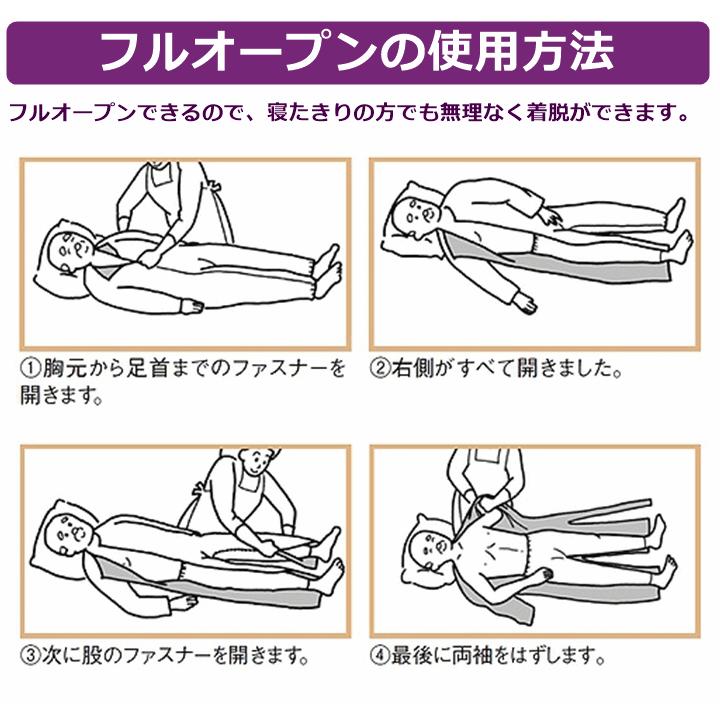 フルオープンの使用方法

フルオープンできるので、寝たきりの方でも無理なく着脱ができます。

①胸元から足首までのファスナーを開きます。

②右側がすべて開きました。

③次に股のファスナーを開きます。

④最後に両袖をはずします。