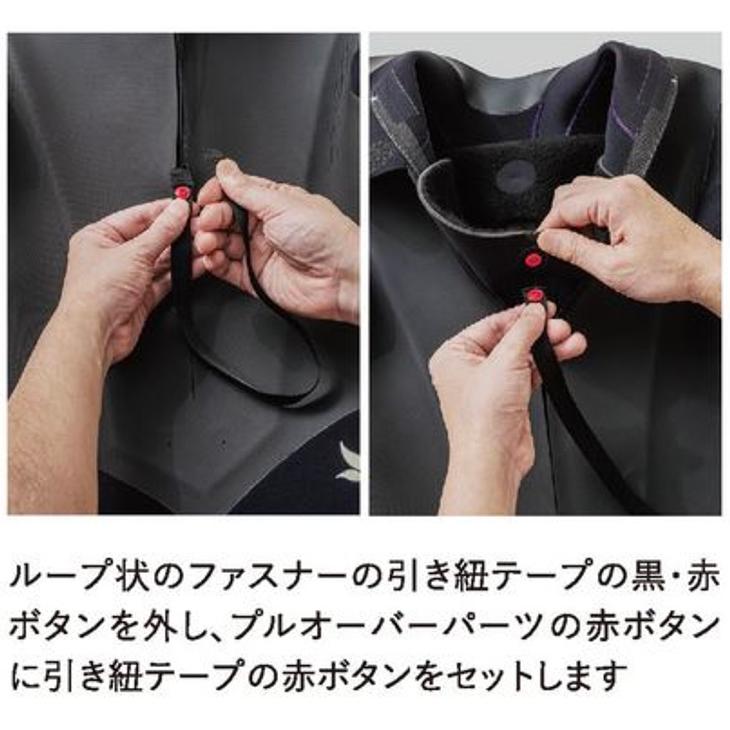 ループ状のファスナーの引き紐テープの黒・赤ボタンを外し、プルオーバーパーツの赤ボタンに引き紐テープの赤ボタンをセットします