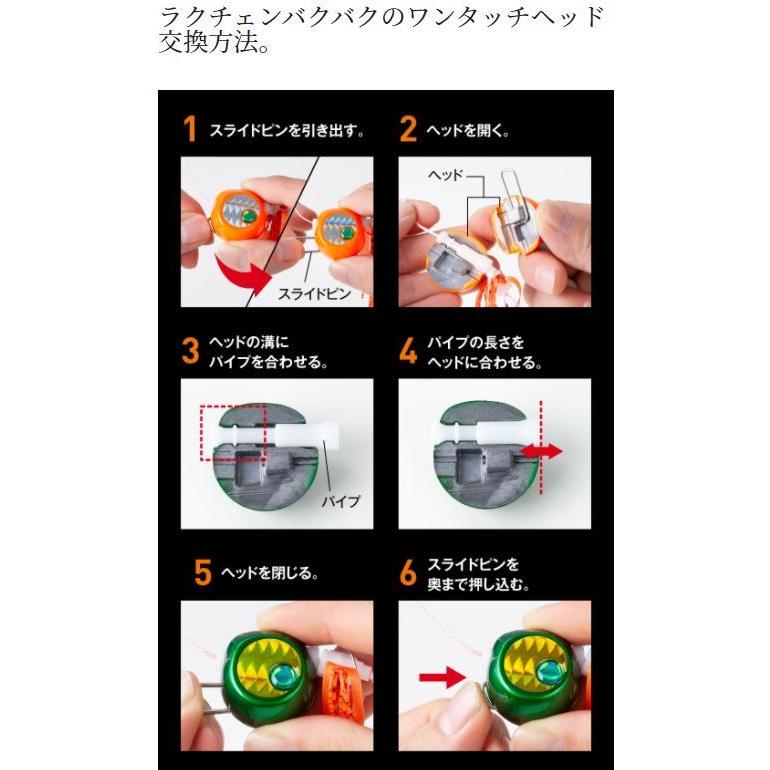 ラクチェンバクバクのワンタッチヘッド交換方法。

1 スライドピンを引き出す。

スライドピン

2 ヘッドを開く。

ヘッド

3 ヘッドの溝にパイプを合わせる。

パイプ

4 パイプの長さをヘッドに合わせる。

5 ヘッドを閉じる。

6 スライドピンを奥まで押し込む。