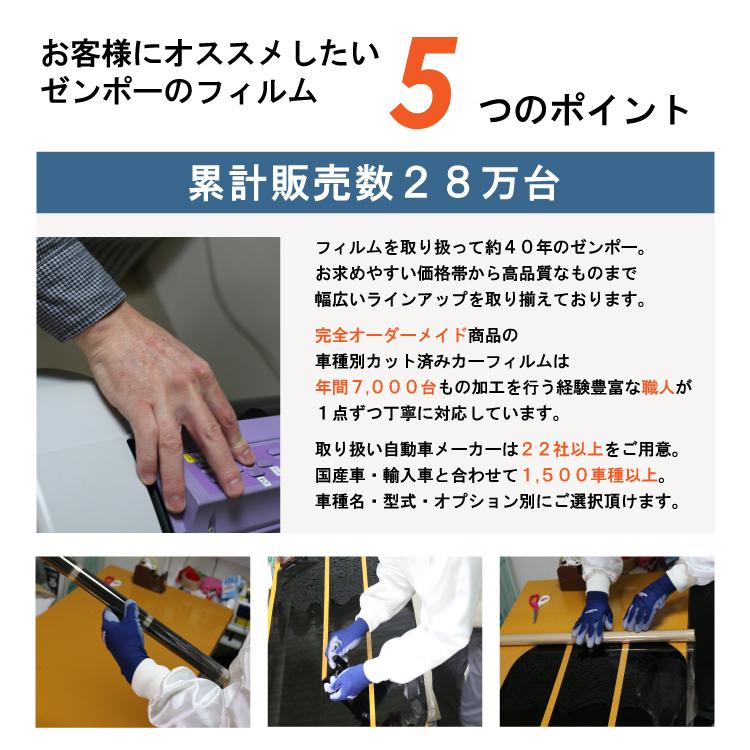 お客様にオススメしたい
ゼンポーのフィルム 5 つのポイント

累計販売数２８万台

フィルムを取り扱って約４０年のゼンポー。
お求めやすい価格帯から高品質なものまで
幅広いラインアップを取り揃えております。

完全オーダーメイド商品の
車種別カット済みカーフィルムは
年間7,０００台もの加工を行う経験豊富な職人が
１点ずつ丁寧に対応しています。

取り扱い自動車メーカーは２２社以上をご用意。
国産車・輸入車と合わせて1,５００車種以上。
車種名・型式・オプション別にご選択頂けます。