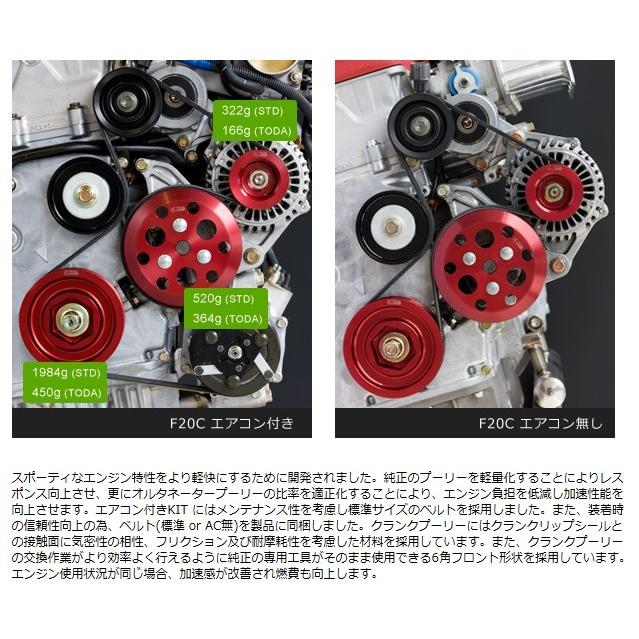 322g (STD)
166g (TODA)

520g (STD)
364g (TODA)

1984g (STD)
450g (TODA)

F20C エアコン付き

F20C エアコン無し

スポーティなエンジン特性をより軽快にするために開発されました。純正のプーリーを軽量化することによりレスポンス向上させ、更にオルタネータープーリーの比率を適正化することにより、エンジン負担を低減し加速性能を向上させます。エアコン付きKIT にはメンテナンス性を考慮し標準サイズのベルトを採用しました。また、装着時の信頼性向上の為、ベルト(標準 or AC無)を製品に同梱しました。クランクプーリーにはクランクリップシールとの接触面に気密性の相性、フリクション及び耐摩耗性を考慮した材料を採用しています。また、クランクプーリーの交換作業がより効率よく行えるように純正の専用工具がそのまま使用できる6角フロント形状を採用しています。エンジン使用状況が同じ場合、加速感が改善され燃費も向上します。