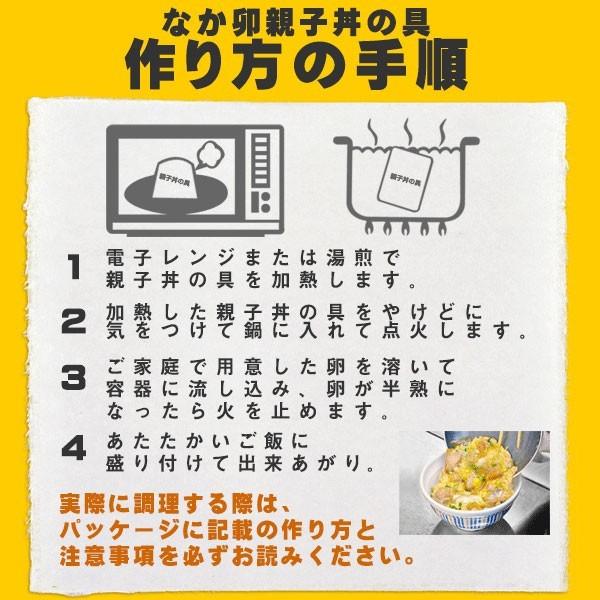 なか卯親子丼の具
作り方の手順

親子丼の具

親子丼の具

1 電子レンジまたは湯煎で親子丼の具を加熱します。

2 加熱した親子丼の具をやけどに気をつけて鍋に入れて点火します。

3 ご家庭で用意した卵を溶いて容器に流し込み、卵が半熟になったら火を止めます。

4 あたたかいご飯に盛り付けて出来あがり。

実際に調理する際は、パッケージに記載の作り方と注意事項を必ずお読みください。