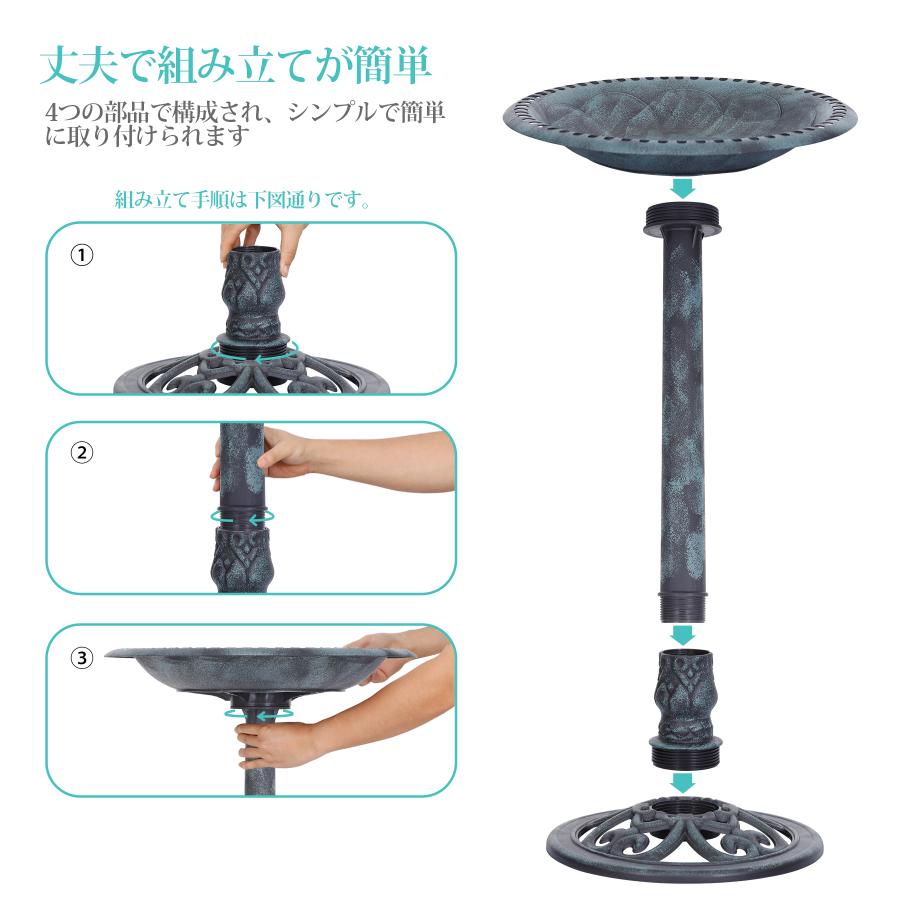 丈夫で組み立てが簡単

4つの部品で構成され、シンプルで簡単に取り付けられます

組み立て手順は下図通りです。

①

②

③