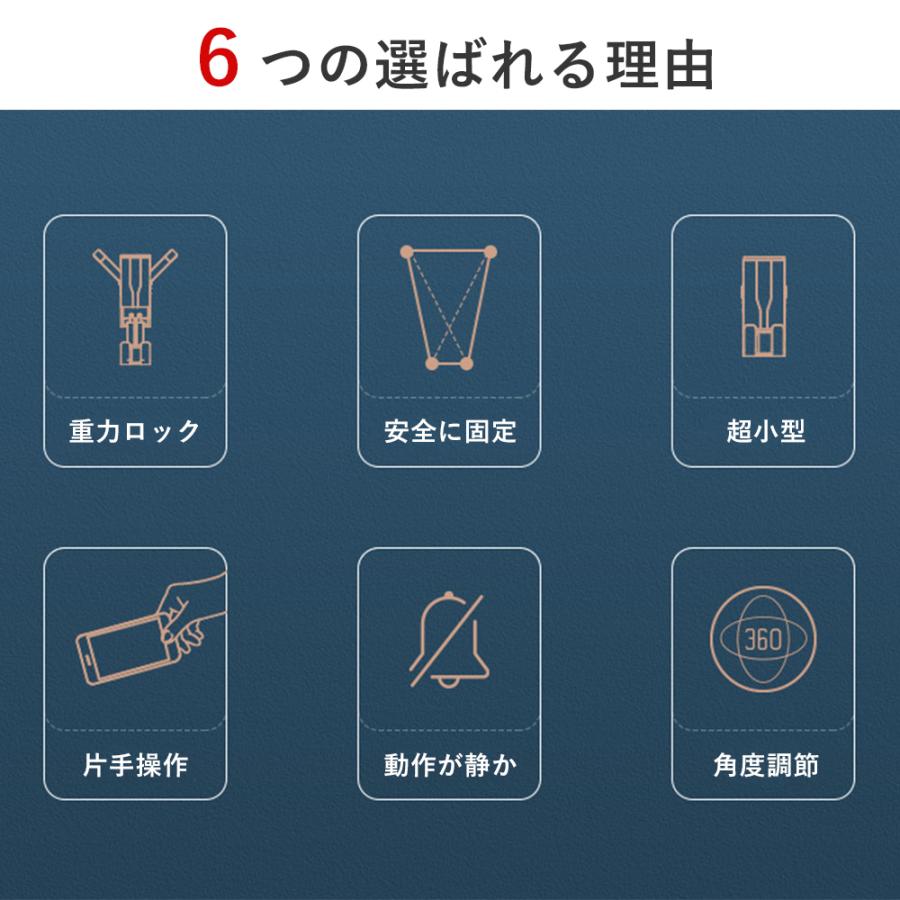 6 つの選ばれる理由

重力ロック

安全に固定

超小型

片手操作

動作が静か

360

角度調節