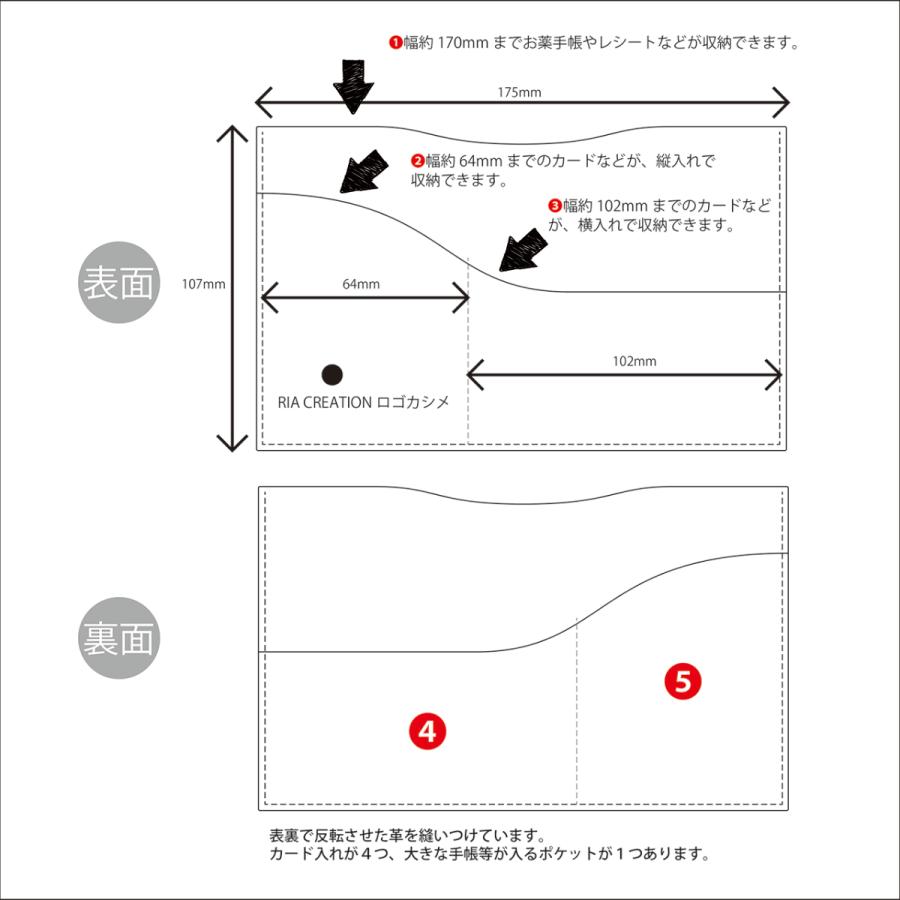 ❶幅約 170mm までお薬手帳やレシートなどが収納できます。

175mm

❷幅約 64mm までのカードなどが、縦入れで収納できます。

❸幅約 102mm までのカードなどが、横入れで収納できます。

表面

107mm

64mm

102mm

RIA CREATION ロゴカシメ

裏面

❹

❺

表裏で反転させた革を縫いつけています。
カード入れが４つ、大きな手帳等が入るポケットが１つあります。