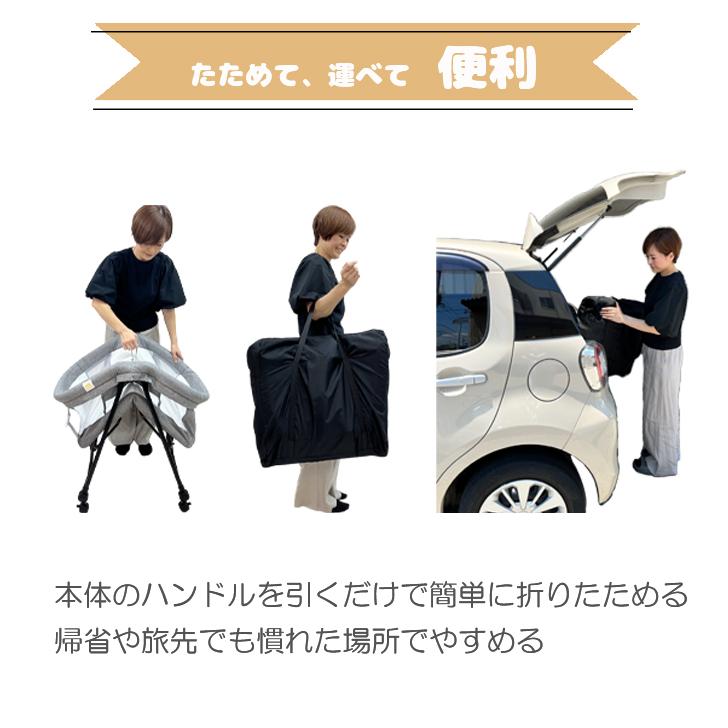 たためて、運べて　便利

本体のハンドルを引くだけで簡単に折りたためる
帰省や旅先でも慣れた場所でやすめる