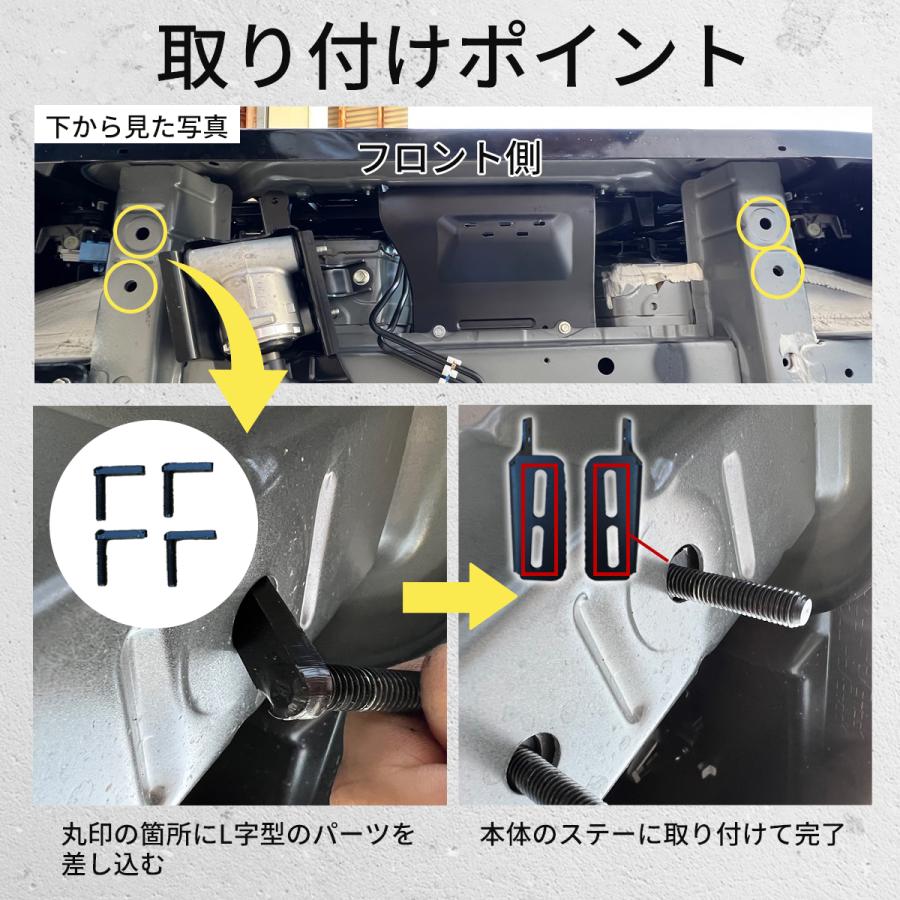 取り付けポイント

下から見た写真

フロント側

丸印の箇所にL字型のパーツを差し込む

本体のステーに取り付けて完了