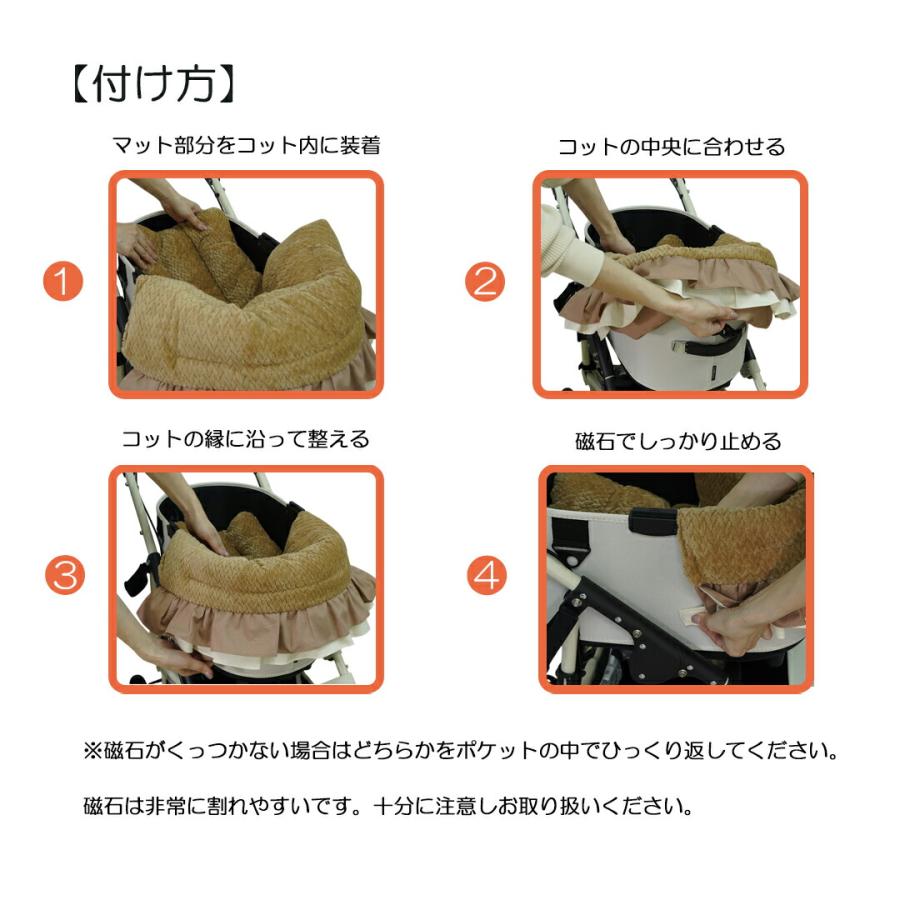 【付け方】

マット部分をコット内に装着

1

コットの中央に合わせる

2

コットの縁に沿って整える

3

磁石でしっかり止める

4

※磁石がくっつかない場合はどちらかをポケットの中でひっくり返してください。

磁石は非常に割れやすいです。十分に注意しお取り扱いください。