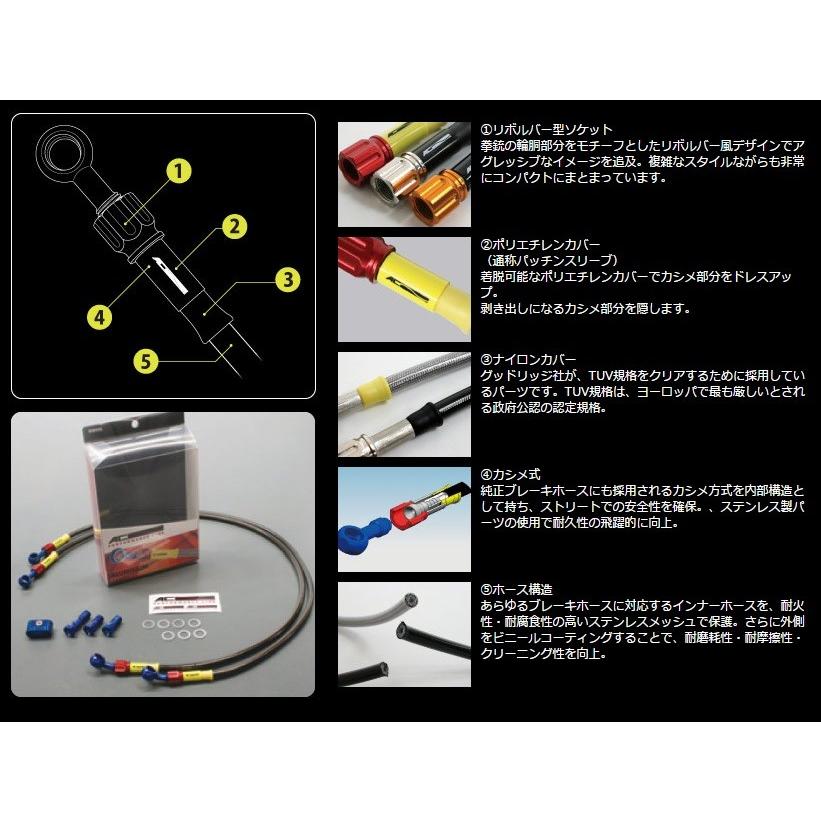 1

2

3

4

5

①リボルバー型ソケット
拳銃の輪胴部分をモチーフとしたリボルバー風デザインでアグレッシブなイメージを追及。複雑なスタイルながらも非常にコンパクトにまとまっています。

②ポリエチレンカバー
（通称パッチンスリーブ）
着脱可能なポリエチレンカバーでカシメ部分をドレスアップ。
剥き出しになるカシメ部分を隠します。

③ナイロンカバー
グッドリッジ社が、TUV規格をクリアするために採用しているパーツです。TUV規格は、ヨーロッパで最も厳しいとされる政府公認の認定規格。

④カシメ式
純正ブレーキホースにも採用されるカシメ方式を内部構造として持ち、ストリートでの安全性を確保。、ステンレス製パーツの使用で耐久性の飛躍的に向上。

⑤ホース構造
あらゆるブレーキホースに対応するインナーホースを、耐火性・耐腐食性の高いステンレスメッシュで保護。さらに外側をビニールコーティングすることで、耐磨耗性・耐摩擦性・クリーニング性を向上。