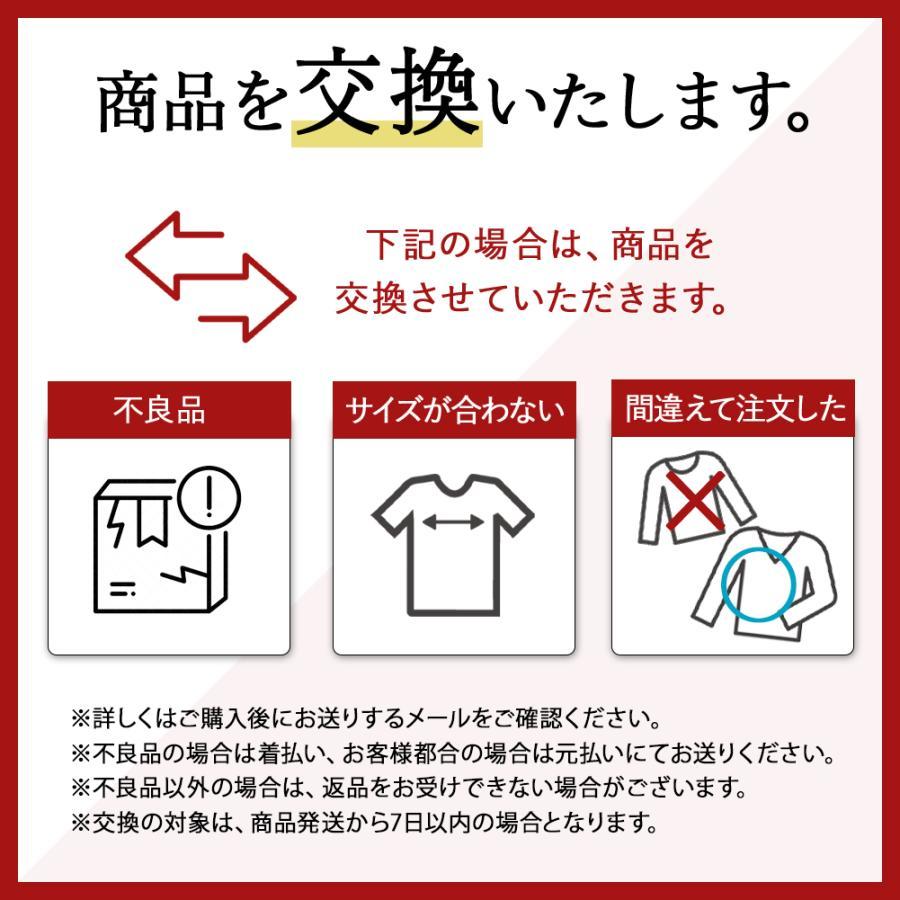 商品を交換いたします。

下記の場合は、商品を交換させていただきます。

不良品

サイズが合わない

間違えて注文した

※詳しくはご購入後にお送りするメールをご確認ください。
※不良品の場合は着払い、お客様都合の場合は元払いにてお送りください。
※不良品以外の場合は、返品をお受けできない場合がございます。
※交換の対象は、商品発送から7日以内の場合となります。