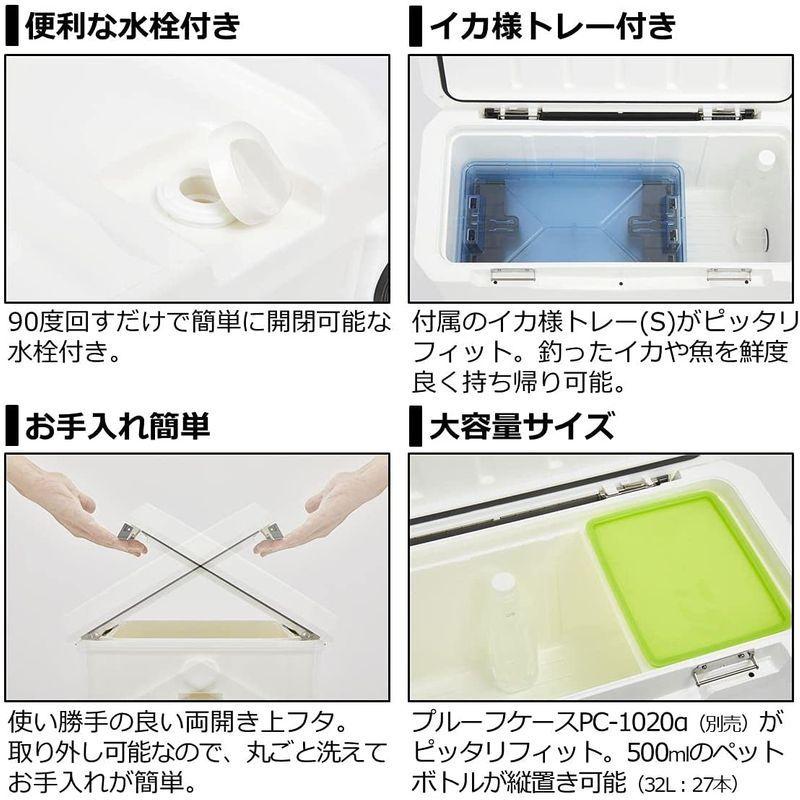 便利な水栓付き

90度回すだけで簡単に開閉可能な水栓付き。

イカ様トレー付き

付属のイカ様トレー(S)がピッタリフィット。釣ったイカや魚を鮮度良く持ち帰り可能。

お手入れ簡単

使い勝手の良い両開き上フタ。取り外し可能なので、丸ごと洗えてお手入れが簡単。

大容量サイズ

プルーフケースPC-1020α（別売）がピッタリフィット。500mlのペットボトルが縦置き可能（32L：27本）