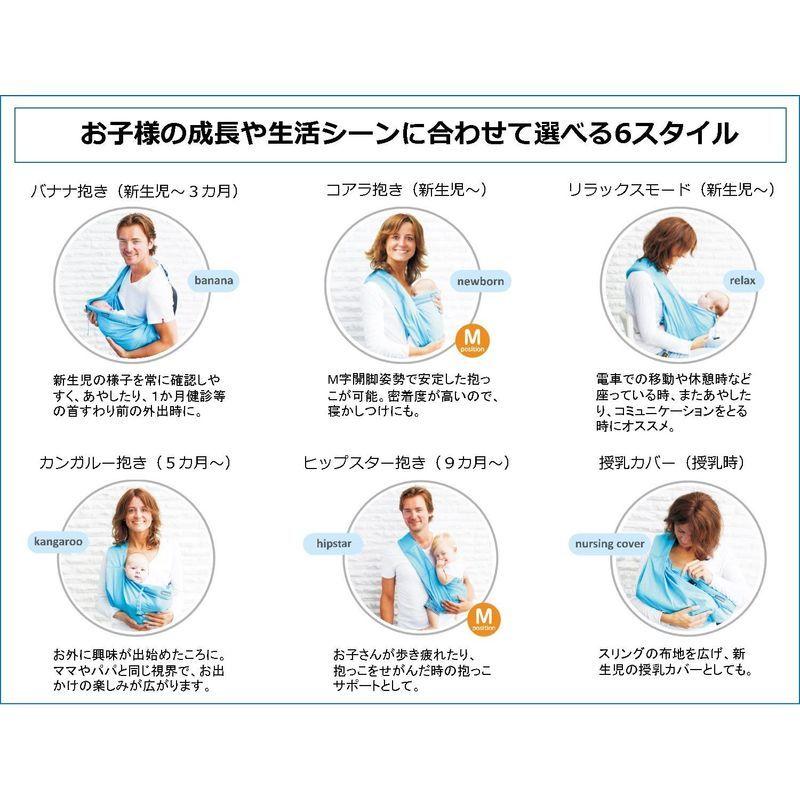 お子様の成長や生活シーンに合わせて選べる6スタイル

バナナ抱き（新生児～３カ月）

banana

新生児の様子を常に確認しやすく、あやしたり、1か月健診等の首すわり前の外出時に。

コアラ抱き（新生児～）

newborn

M position

M字開脚姿勢で安定した抱っこが可能。密着度が高いので、寝かしつけにも。

リラックスモード（新生児～）

relax

電車での移動や休憩時など座っている時、またあやしたり、コミュニケーションをとる時にオススメ。

カンガルー抱き（５カ月～）

kangaroo

お外に興味が出始めたころに。ママやパパと同じ視界で、お出かけの楽しみが広がります。

ヒップスター抱き（９カ月～）

hipstar

M position

お子さんが歩き疲れたり、抱っこをせがんだ時の抱っこサポートとして。

授乳カバー（授乳時）

nursing cover

スリングの布地を広げ、新生児の授乳カバーとしても。