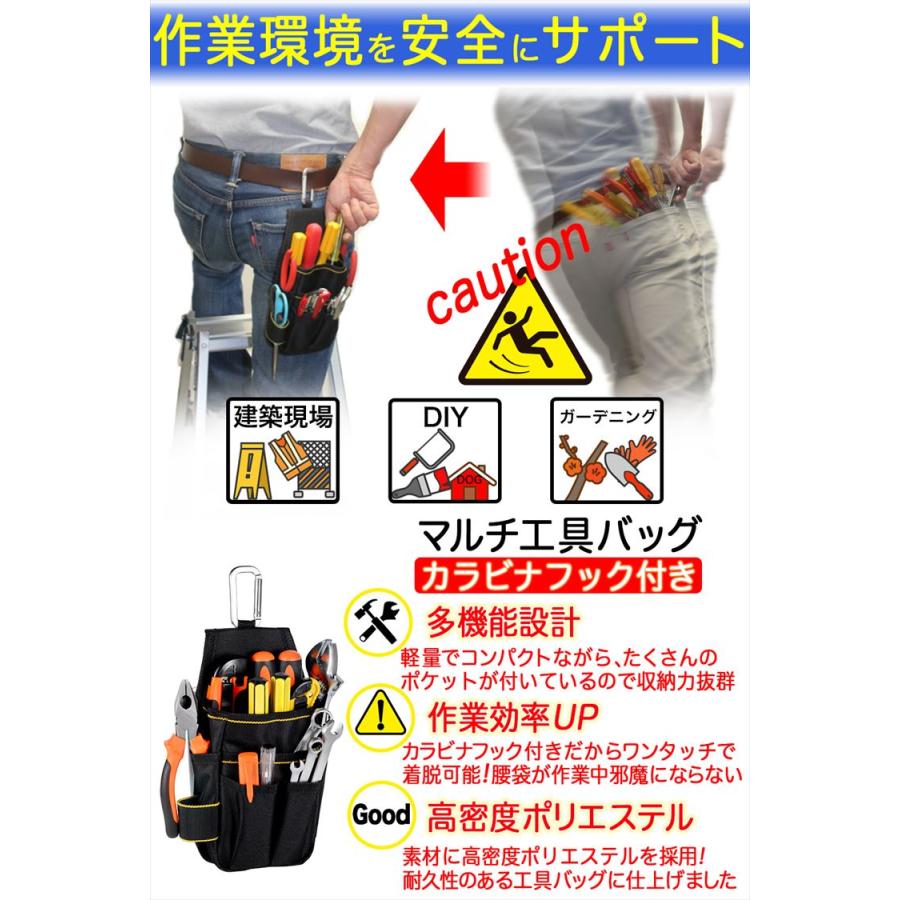 作業環境を安全にサポート

caution

建築現場

DIY

DOG

ガーデニング

マルチ工具バッグ

カラビナフック付き

多機能設計

軽量でコンパクトながら、たくさんのポケットが付いているので収納力抜群

作業効率UP

カラビナフック付きだからワンタッチで着脱可能！腰袋が作業中邪魔にならない

Good

高密度ポリエステル

素材に高密度ポリエステルを採用！耐久性のある工具バッグに仕上げました