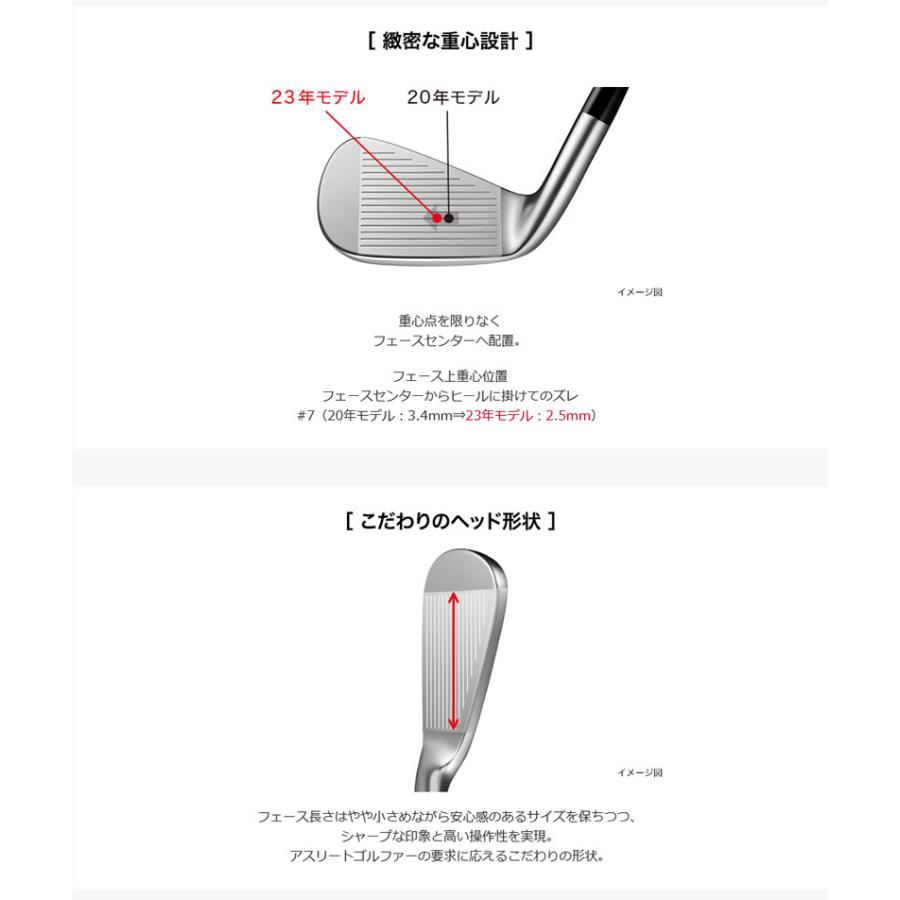 [ 緻密な重心設計 ]

23年モデル

20年モデル

イメージ図

重心点を限りなく
フェースセンターへ配置。

フェース上重心位置
フェースセンターからヒールに掛けてのズレ
#7（20年モデル：3.4mm⇒23年モデル：2.5mm）

[ こだわりのヘッド形状 ]

イメージ図

フェース長さはやや小さめながら安心感のあるサイズを保ちつつ、
シャープな印象と高い操作性を実現。
アスリートゴルファーの要求に応えるこだわりの形状。