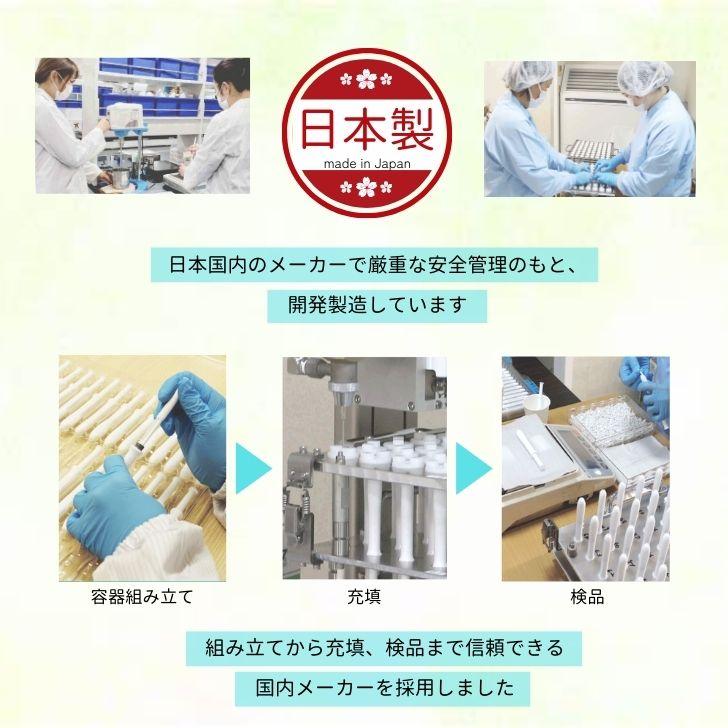 日本製
made in Japan

日本国内のメーカーで厳重な安全管理のもと、
開発製造しています

容器組み立て

充填

検品

組み立てから充填、検品まで信頼できる
国内メーカーを採用しました