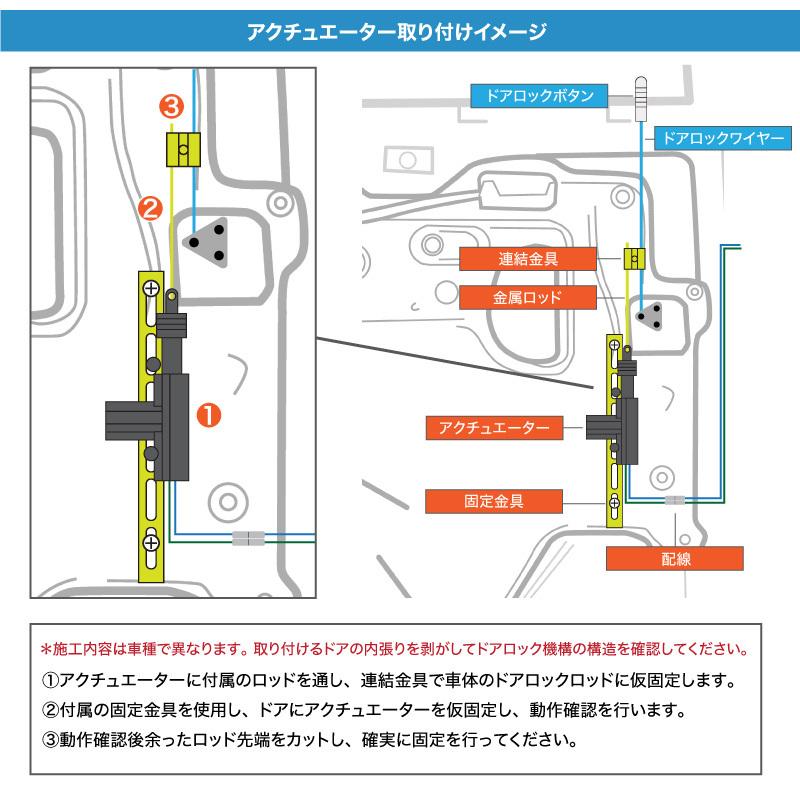 アクチュエーター取り付けイメージ

③

②

①

ドアロックボタン

ドアロックワイヤー

連結金具

金属ロッド

アクチュエーター

固定金具

配線

＊施工内容は車種で異なります。取り付けるドアの内張りを剥がしてドアロック機構の構造を確認してください。

①アクチュエーターに付属のロッドを通し、連結金具で車体のドアロックロッドに仮固定します。

②付属の固定金具を使用し、ドアにアクチュエーターを仮固定し、動作確認を行います。

③動作確認後余ったロッド先端をカットし、確実に固定を行ってください。