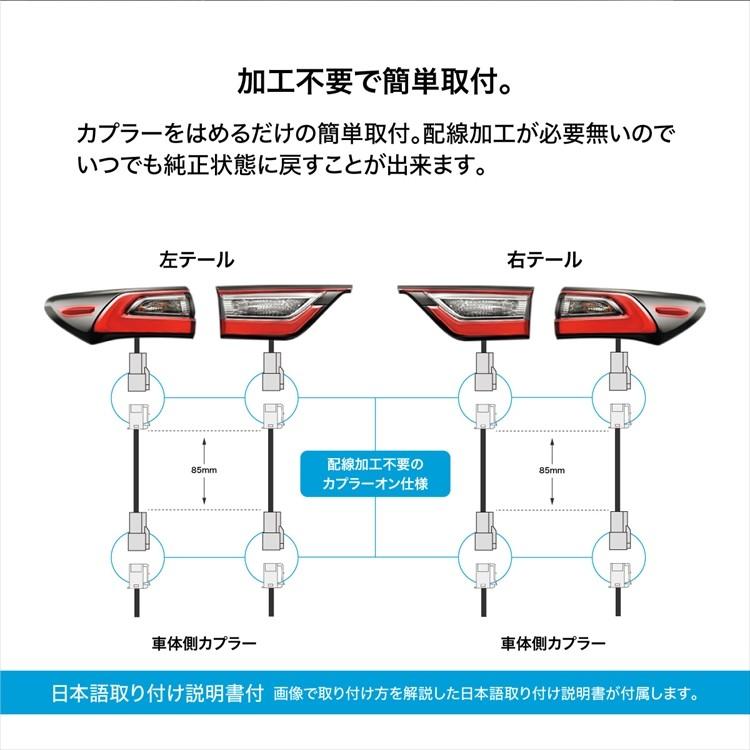 加工不要で簡単取付。

カプラーをはめるだけの簡単取付。配線加工が必要無いのでいつでも純正状態に戻すことが出来ます。

左テール

右テール

85mm

配線加工不要のカプラーオン仕様

85mm

車体側カプラー

車体側カプラー

日本語取り付け説明書付　画像で取り付け方を解説した日本語取り付け説明書が付属します。