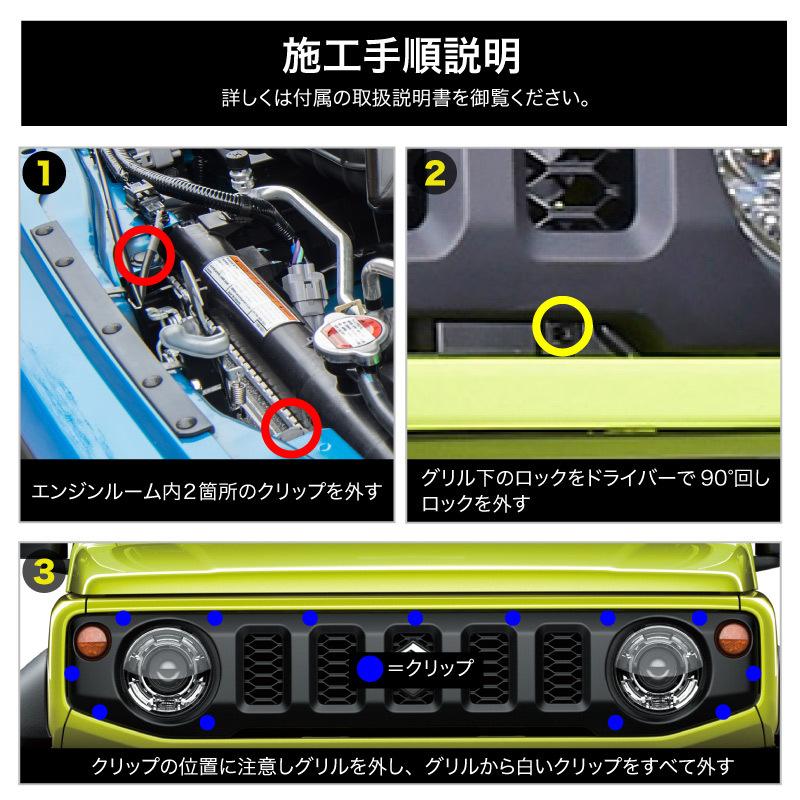 施工手順説明
詳しくは付属の取扱説明書を御覧ください。

1
エンジンルーム内２箇所のクリップを外す

2
グリル下のロックをドライバーで 90°回しロックを外す

3
=クリップ
クリップの位置に注意しグリルを外し、グリルから白いクリップをすべて外す