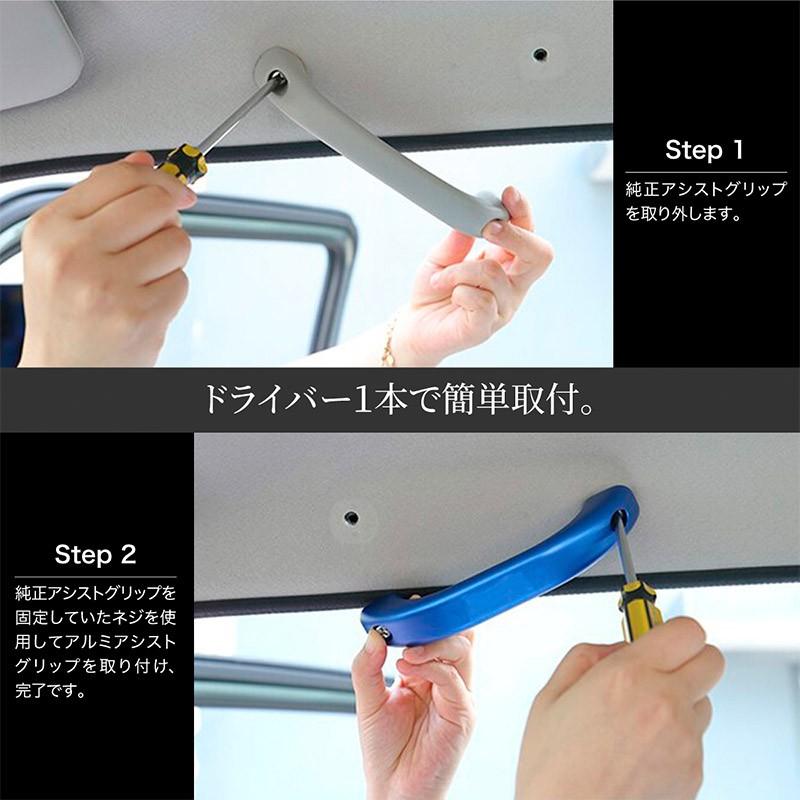 Step 1

純正アシストグリップを取り外します。

ドライバー1本で簡単取付。

Step 2

純正アシストグリップを固定していたネジを使用してアルミアシストグリップを取り付け、完了です。